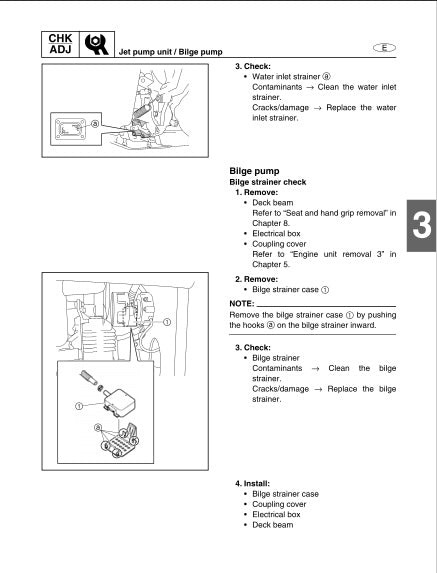 CHK
ADJ

Jet pump unit / Bilge pump

E

ⓐ

3. Check:
• Water inlet strainer ⓐ
Contaminants → Clean the water inlet strainer.
Cracks/damage → Replace the water inlet strainer.

Bilge pump
Bilge strainer check
1. Remove:
• Deck beam
Refer to "Seat and hand grip removal" in Chapter 8.
• Electrical box
• Coupling cover
Refer to "Engine unit removal 3" in Chapter 5.

3

①

①

ⓐ

2. Remove:
• Bilge strainer case ①

NOTE:
Remove the bilge strainer case ① by pushing the hooks ⓐ on the bilge strainer inward.

3. Check:
• Bilge strainer
Contaminants → Clean the bilge strainer.
Cracks/damage → Replace the bilge strainer.

4. Install:
• Bilge strainer case
• Coupling cover
• Electrical box
• Deck beam