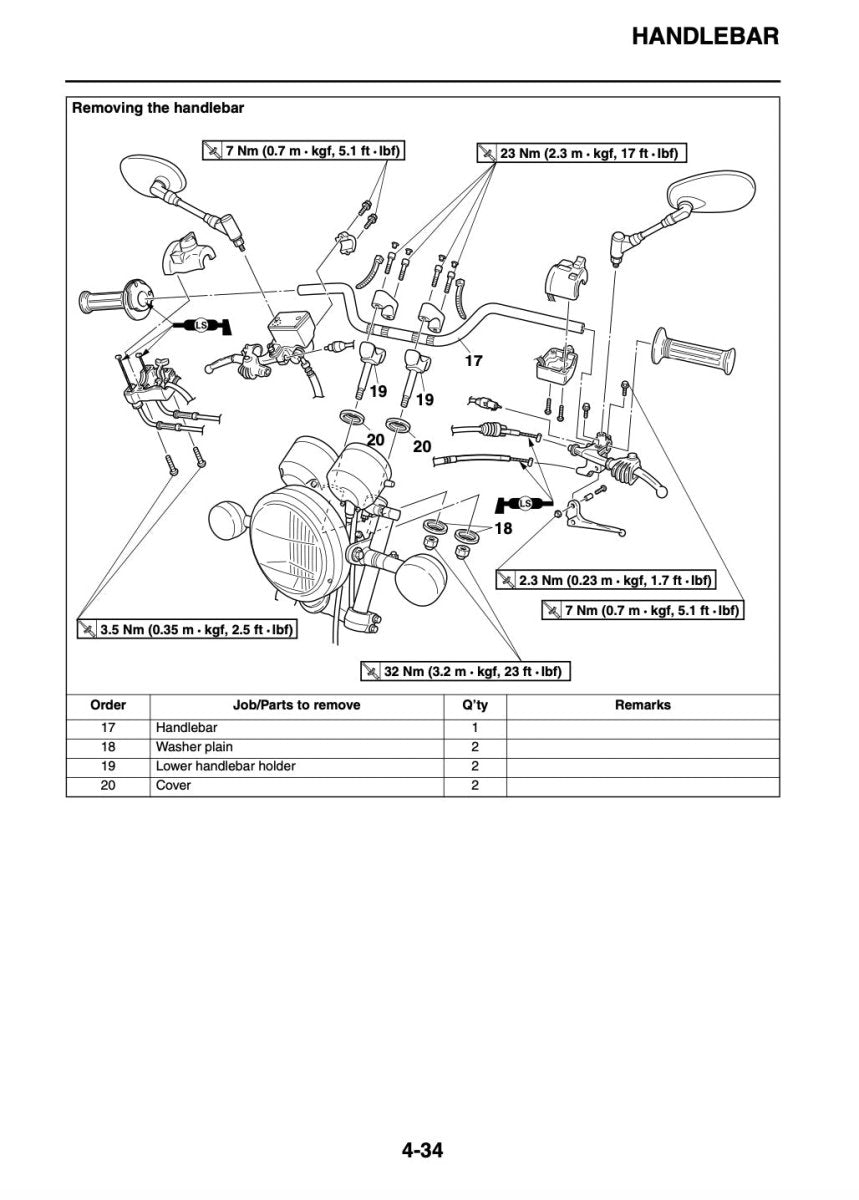 HANDLEBAR

Removing the handlebar

7 Nm (0.7 m · kgf, 5.1 ft · lbf)
23 Nm (2.3 m · kgf, 17 ft · lbf)
LS
17
19
19
20
20
LS
18
2.3 Nm (0.23 m · kgf, 1.7 ft · lbf)
7 Nm (0.7 m · kgf, 5.1 ft · lbf)
3.5 Nm (0.35 m · kgf, 2.5 ft · lbf)
32 Nm (3.2 m · kgf, 23 ft · lbf)

| Order | Job/Parts to remove | Q'ty | Remarks |
|---|---|---|---|
| 17 | Handlebar | 1 | |
| 18 | Washer plain | 2 | |
| 19 | Lower handlebar holder | 2 | |
| 20 | Cover | 2 | |

4-34