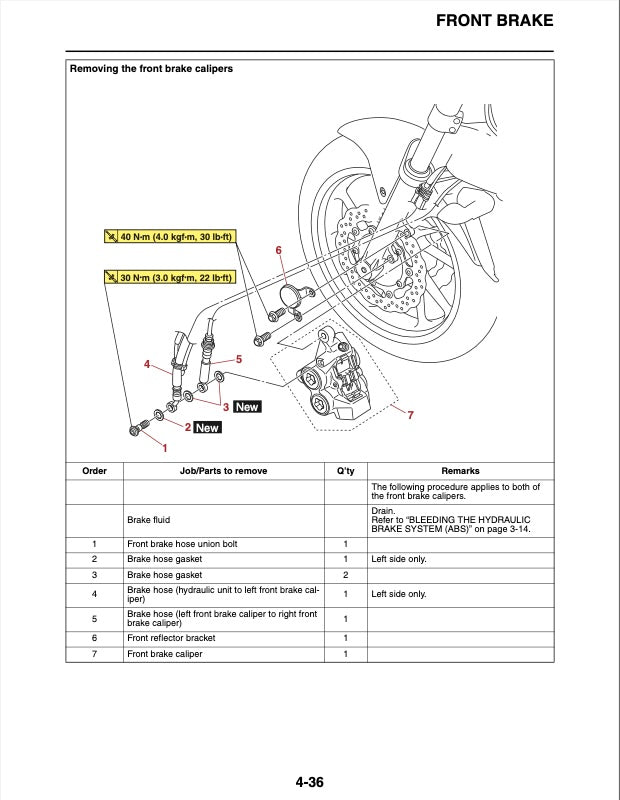 FRONT BRAKE

Removing the front brake calipers

40 N·m (4.0 kgf·m, 30 lb·ft)

30 N·m (3.0 kgf·m, 22 lb·ft)

6

4

5

3 New

2 New

1

7

| Order | Job/Parts to remove | Q'ty | Remarks |
|---|---|---|---|
| | | | The following procedure applies to both of the front brake calipers. |
| | Brake fluid | | Drain. Refer to "BLEEDING THE HYDRAULIC BRAKE SYSTEM (ABS)" on page 3-14. |
| 1 | Front brake hose union bolt | 1 | |
| 2 | Brake hose gasket | 1 | Left side only. |
| 3 | Brake hose gasket | 2 | |
| 4 | Brake hose (hydraulic unit to left front brake caliper) | 1 | Left side only. |
| 5 | Brake hose (left front brake caliper to right front brake caliper) | 1 | |
| 6 | Front reflector bracket | 1 | |
| 7 | Front brake caliper | 1 | |

4-36