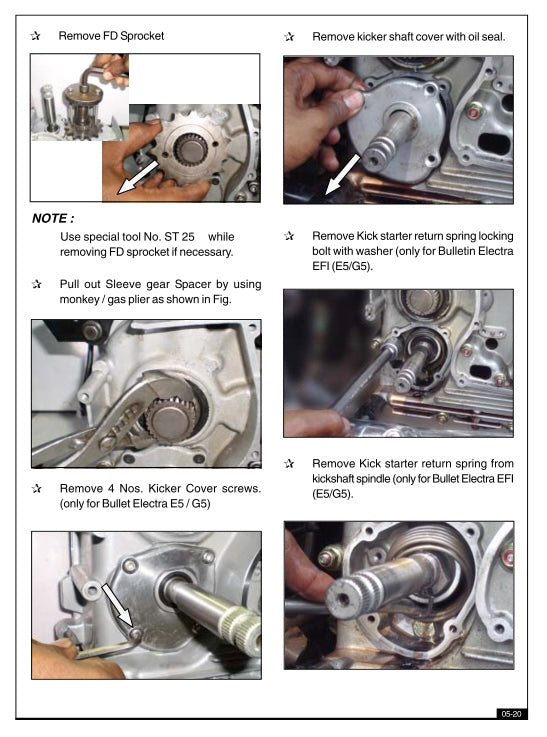 ✰ Remove FD Sprocket

NOTE :

Use special tool No. ST 25 while removing FD sprocket if necessary.

✰ Pull out Sleeve gear Spacer by using monkey / gas plier as shown in Fig.

✰ Remove 4 Nos. Kicker Cover screws. (only for Bullet Electra E5 / G5)

✰ Remove kicker shaft cover with oil seal.

✰ Remove Kick starter return spring locking bolt with washer (only for Bulletin Electra EFI (E5/G5).

✰ Remove Kick starter return spring from kickshaft spindle (only for Bullet Electra EFI (E5/G5).

05-20