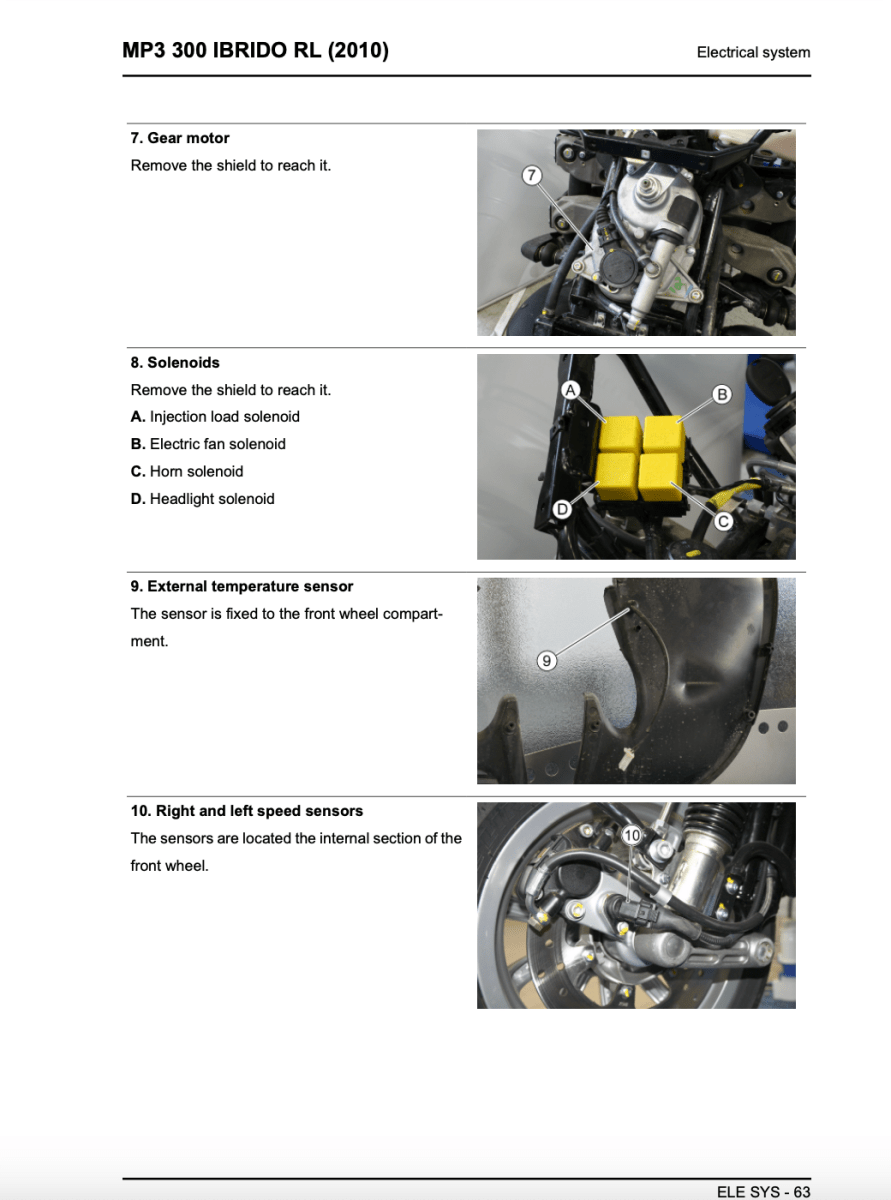 MP3 300 IBRIDO RL (2010)

Electrical system

7. Gear motor

Remove the shield to reach it.

7

8. Solenoids

Remove the shield to reach it.

A. Injection load solenoid

B. Electric fan solenoid

C. Horn solenoid

D. Headlight solenoid

A

B

D

C

9. External temperature sensor

The sensor is fixed to the front wheel compartment.

9

10. Right and left speed sensors

The sensors are located the internal section of the front wheel.

10

ELE SYS - 63