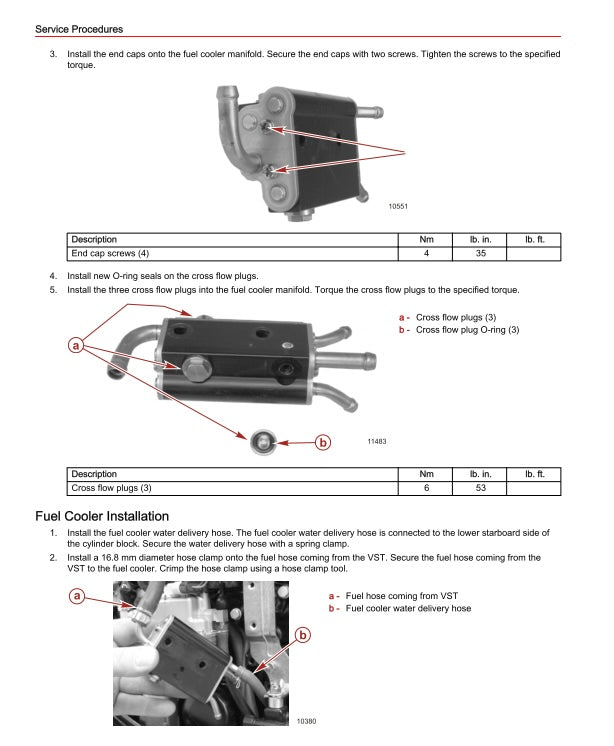 Service Procedures

3. Install the end caps onto the fuel cooler manifold. Secure the end caps with two screws. Tighten the screws to the specified torque.

10551

| Description | Nm | lb. in. | lb. ft. |
|---|---|---|---|
| End cap screws (4) | 4 | 35 | |

4. Install new O-ring seals on the cross flow plugs.
5. Install the three cross flow plugs into the fuel cooler manifold. Torque the cross flow plugs to the specified torque.

a
b
11483

a - Cross flow plugs (3)
b - Cross flow plug O-ring (3)

| Description | Nm | lb. in. | lb. ft. |
|---|---|---|---|
| Cross flow plugs (3) | 6 | 53 | |

Fuel Cooler Installation

1. Install the fuel cooler water delivery hose. The fuel cooler water delivery hose is connected to the lower starboard side of the cylinder block. Secure the water delivery hose with a spring clamp.
2. Install a 16.8 mm diameter hose clamp onto the fuel hose coming from the VST. Secure the fuel hose coming from the VST to the fuel cooler. Crimp the hose clamp using a hose clamp tool.

a
b
10380

a - Fuel hose coming from VST
b - Fuel cooler water delivery hose