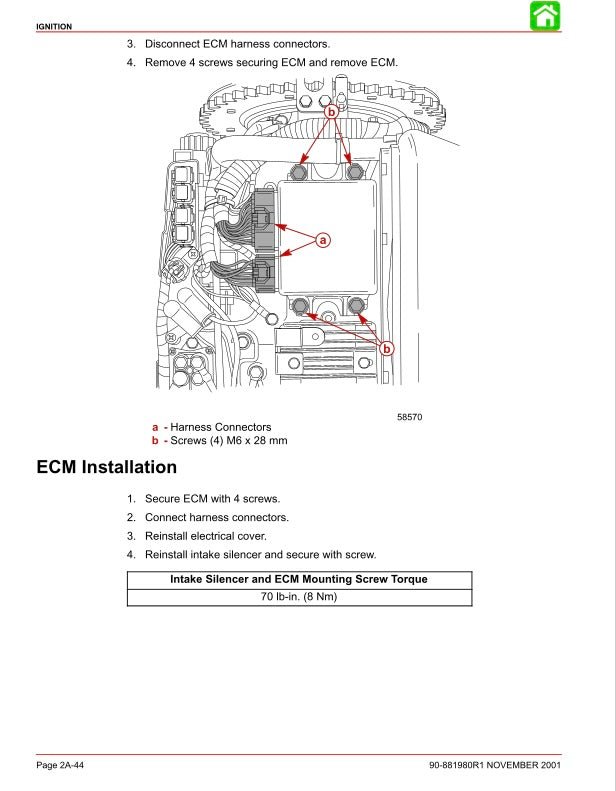 IGNITION

3. Disconnect ECM harness connectors.

4. Remove 4 screws securing ECM and remove ECM.

b

a

b

58570

a - Harness Connectors
b - Screws (4) M6 x 28 mm

ECM Installation

1. Secure ECM with 4 screws.

2. Connect harness connectors.

3. Reinstall electrical cover.

4. Reinstall intake silencer and secure with screw.

| Intake Silencer and ECM Mounting Screw Torque |
|---|
| 70 lb-in. (8 Nm) |

Page 2A-44

90-881980R1 NOVEMBER 2001