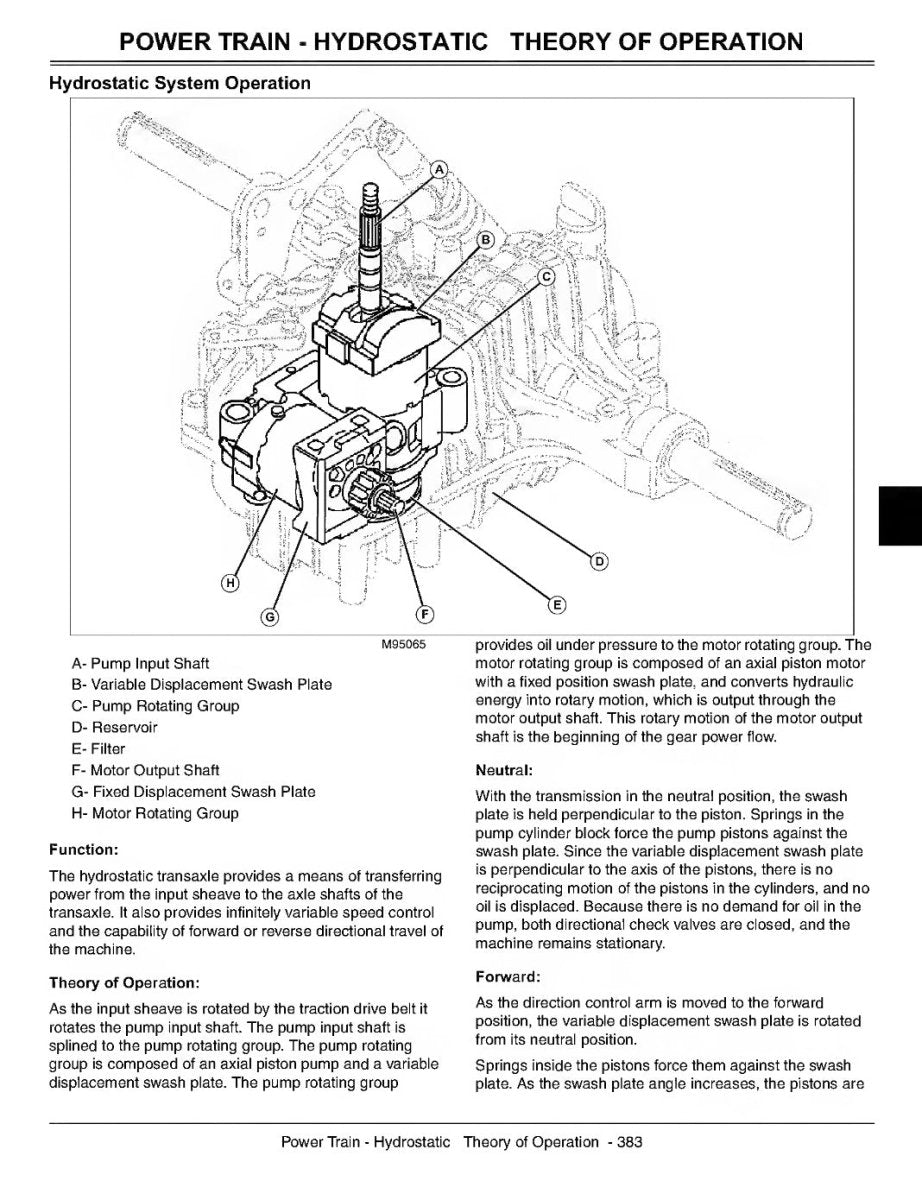 POWER TRAIN - HYDROSTATIC THEORY OF OPERATION

Hydrostatic System Operation

A

B

C

D

E

F

G

H

M95065

A- Pump Input Shaft
B- Variable Displacement Swash Plate
C- Pump Rotating Group
D- Reservoir
E- Filter
F- Motor Output Shaft
G- Fixed Displacement Swash Plate
H- Motor Rotating Group

Function:

The hydrostatic transaxle provides a means of transferring power from the input sheave to the axle shafts of the transaxle. It also provides infinitely variable speed control and the capability of forward or reverse directional travel of the machine.

Theory of Operation:

As the input sheave is rotated by the traction drive belt it rotates the pump input shaft. The pump input shaft is splined to the pump rotating group. The pump rotating group is composed of an axial piston pump and a variable displacement swash plate. The pump rotating group provides oil under pressure to the motor rotating group. The motor rotating group is composed of an axial piston motor with a fixed position swash plate, and converts hydraulic energy into rotary motion, which is output through the motor output shaft. This rotary motion of the motor output shaft is the beginning of the gear power flow.

Neutral:

With the transmission in the neutral position, the swash plate is held perpendicular to the piston. Springs in the pump cylinder block force the pump pistons against the swash plate. Since the variable displacement swash plate is perpendicular to the axis of the pistons, there is no reciprocating motion of the pistons in the cylinders, and no oil is displaced. Because there is no demand for oil in the pump, both directional check valves are closed, and the machine remains stationary.

Forward:

As the direction control arm is moved to the forward position, the variable displacement swash plate is rotated from its neutral position.

Springs inside the pistons force them against the swash plate. As the swash plate angle increases, the pistons are

Power Train - Hydrostatic Theory of Operation - 383