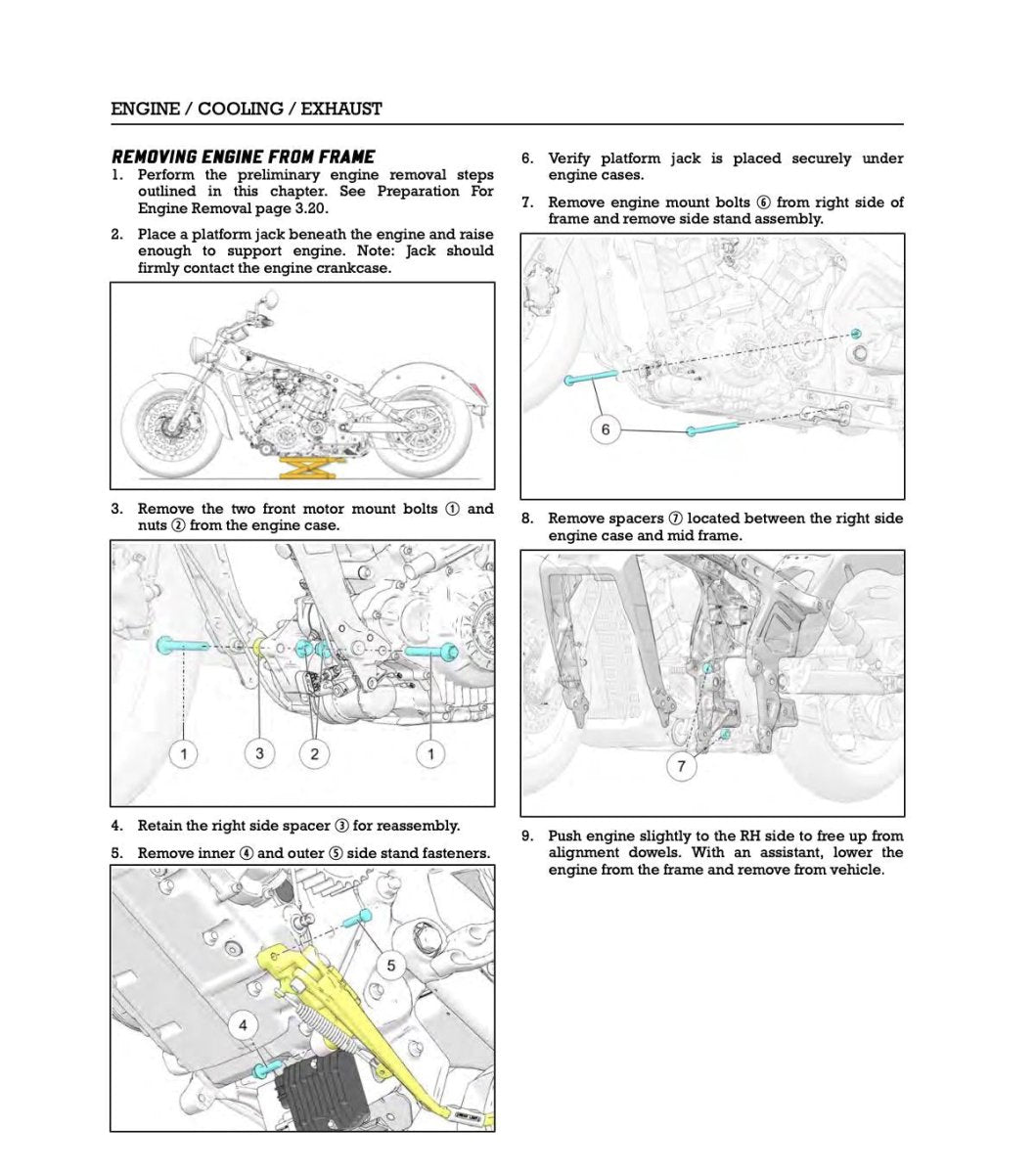 ENGINE / COOLING / EXHAUST

REMOVING ENGINE FROM FRAME

1. Perform the preliminary engine removal steps outlined in this chapter. See Preparation For Engine Removal page 3.20.

2. Place a platform jack beneath the engine and raise enough to support engine. Note: Jack should firmly contact the engine crankcase.

3. Remove the two front motor mount bolts ① and nuts ② from the engine case.

1 3 2 1

4. Retain the right side spacer ③ for reassembly.

5. Remove inner ④ and outer ⑤ side stand fasteners.

5 4

6. Verify platform jack is placed securely under engine cases.

7. Remove engine mount bolts ⑥ from right side of frame and remove side stand assembly.

6

8. Remove spacers ⑦ located between the right side engine case and mid frame.

7

9. Push engine slightly to the RH side to free up from alignment dowels. With an assistant, lower the engine from the frame and remove from vehicle.