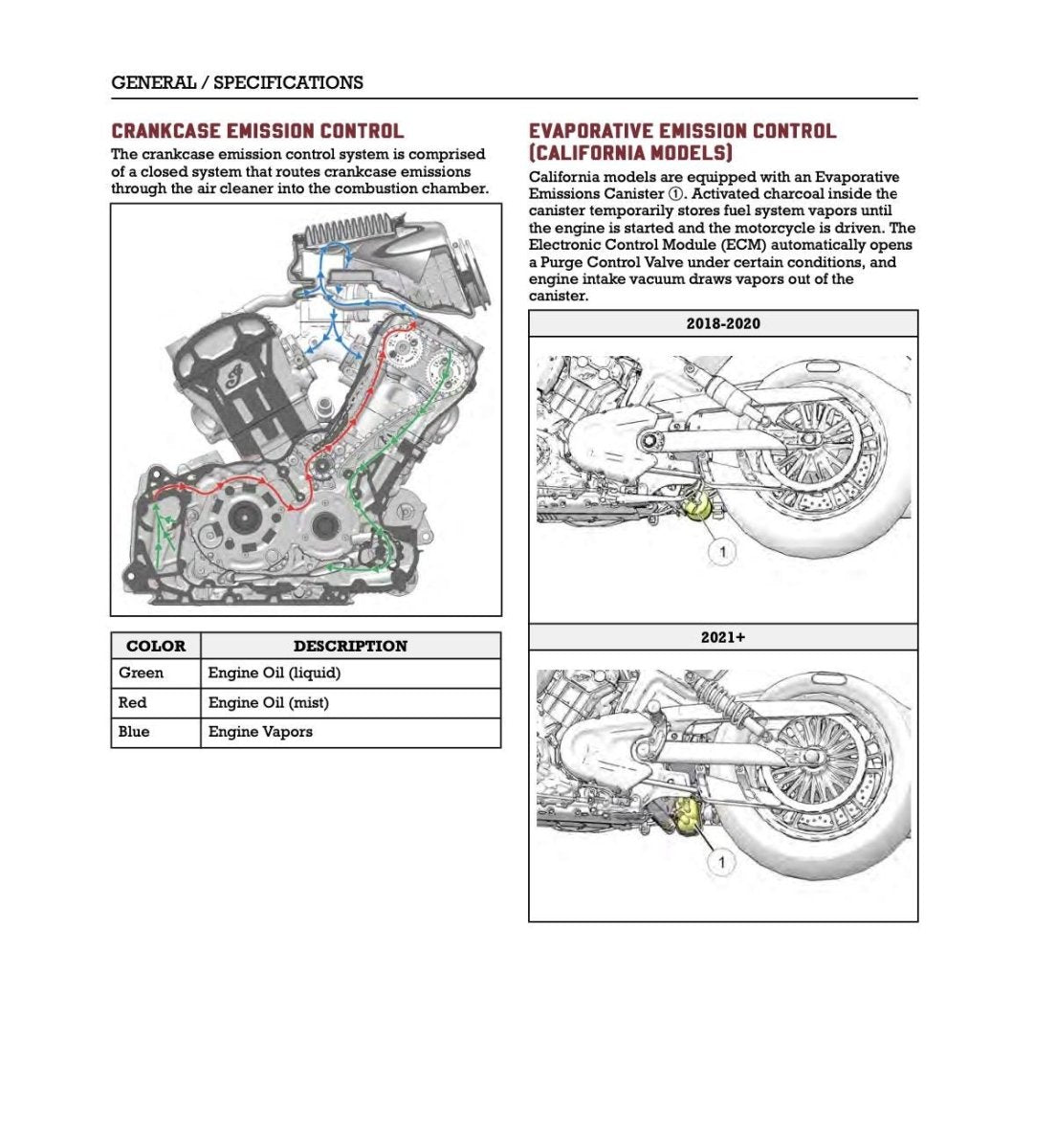 GENERAL / SPECIFICATIONS

CRANKCASE EMISSION CONTROL

The crankcase emission control system is comprised of a closed system that routes crankcase emissions through the air cleaner into the combustion chamber.

| COLOR | DESCRIPTION |
|---|---|
| Green | Engine Oil (liquid) |
| Red | Engine Oil (mist) |
| Blue | Engine Vapors |

EVAPORATIVE EMISSION CONTROL (CALIFORNIA MODELS)

California models are equipped with an Evaporative Emissions Canister ①. Activated charcoal inside the canister temporarily stores fuel system vapors until the engine is started and the motorcycle is driven. The Electronic Control Module (ECM) automatically opens a Purge Control Valve under certain conditions, and engine intake vacuum draws vapors out of the canister.

2018-2020

1

2021+

1