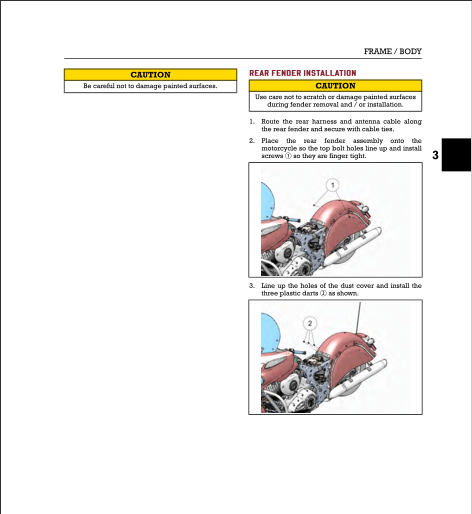 FRAME / BODY

CAUTION

Be careful not to damage painted surfaces.

REAR FENDER INSTALLATION

CAUTION

Use care not to scratch or damage painted surfaces during fender removal and / or installation.

1. Route the rear harness and antenna cable along the rear fender and secure with cable ties.

2. Place the rear fender assembly onto the motorcycle so the top bolt holes line up and install screws ① so they are finger tight.

1

3. Line up the holes of the dust cover and install the three plastic darts ② as shown.

2

3