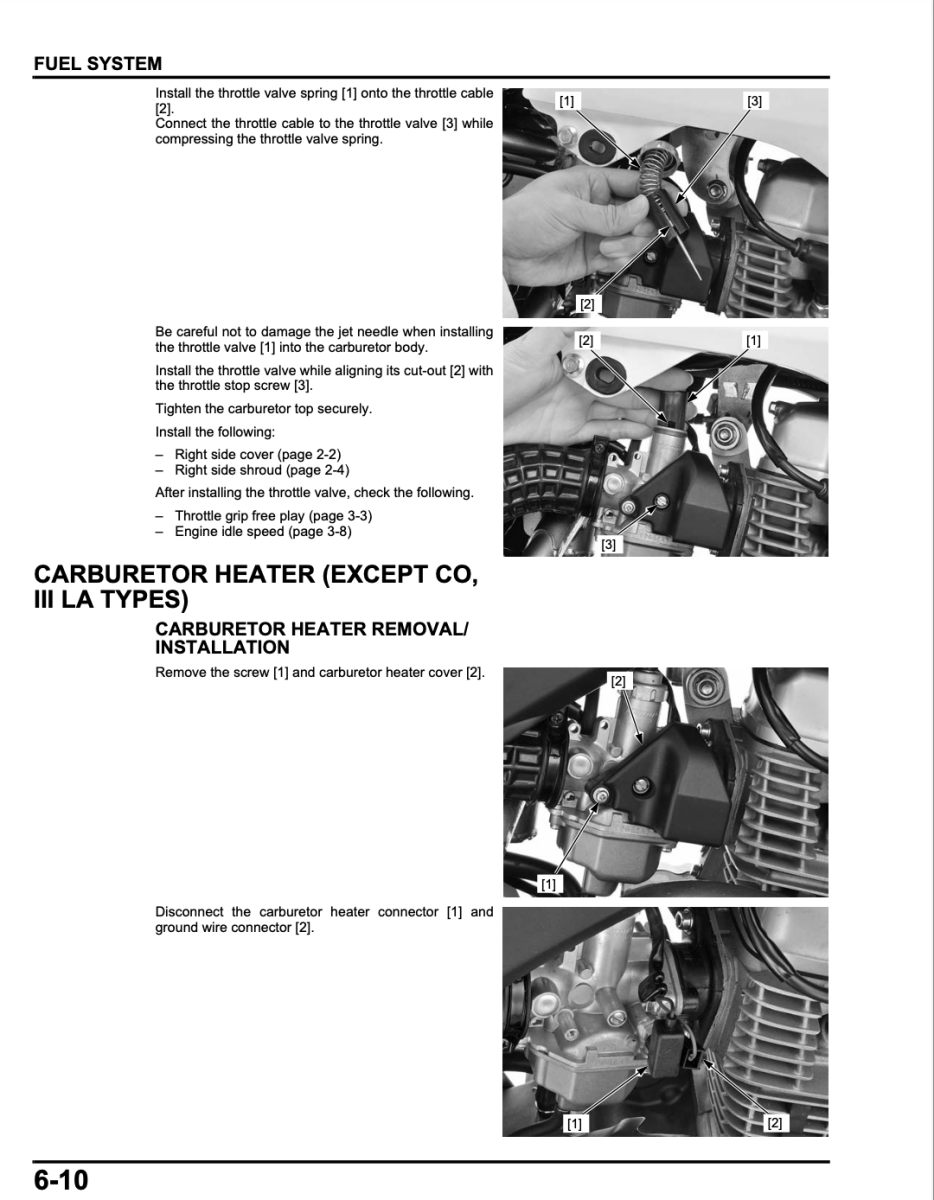 FUEL SYSTEM

Install the throttle valve spring [1] onto the throttle cable [2].
Connect the throttle cable to the throttle valve [3] while compressing the throttle valve spring.

[1] [3]

[2]

Be careful not to damage the jet needle when installing the throttle valve [1] into the carburetor body.

Install the throttle valve while aligning its cut-out [2] with the throttle stop screw [3].

Tighten the carburetor top securely.

Install the following:

– Right side cover (page 2-2)
– Right side shroud (page 2-4)

After installing the throttle valve, check the following.

– Throttle grip free play (page 3-3)
– Engine idle speed (page 3-8)

[2] [1]

[3]

CARBURETOR HEATER (EXCEPT CO, III LA TYPES)

CARBURETOR HEATER REMOVAL/ INSTALLATION

Remove the screw [1] and carburetor heater cover [2].

[2]

[1]

Disconnect the carburetor heater connector [1] and ground wire connector [2].

[1] [2]

6-10