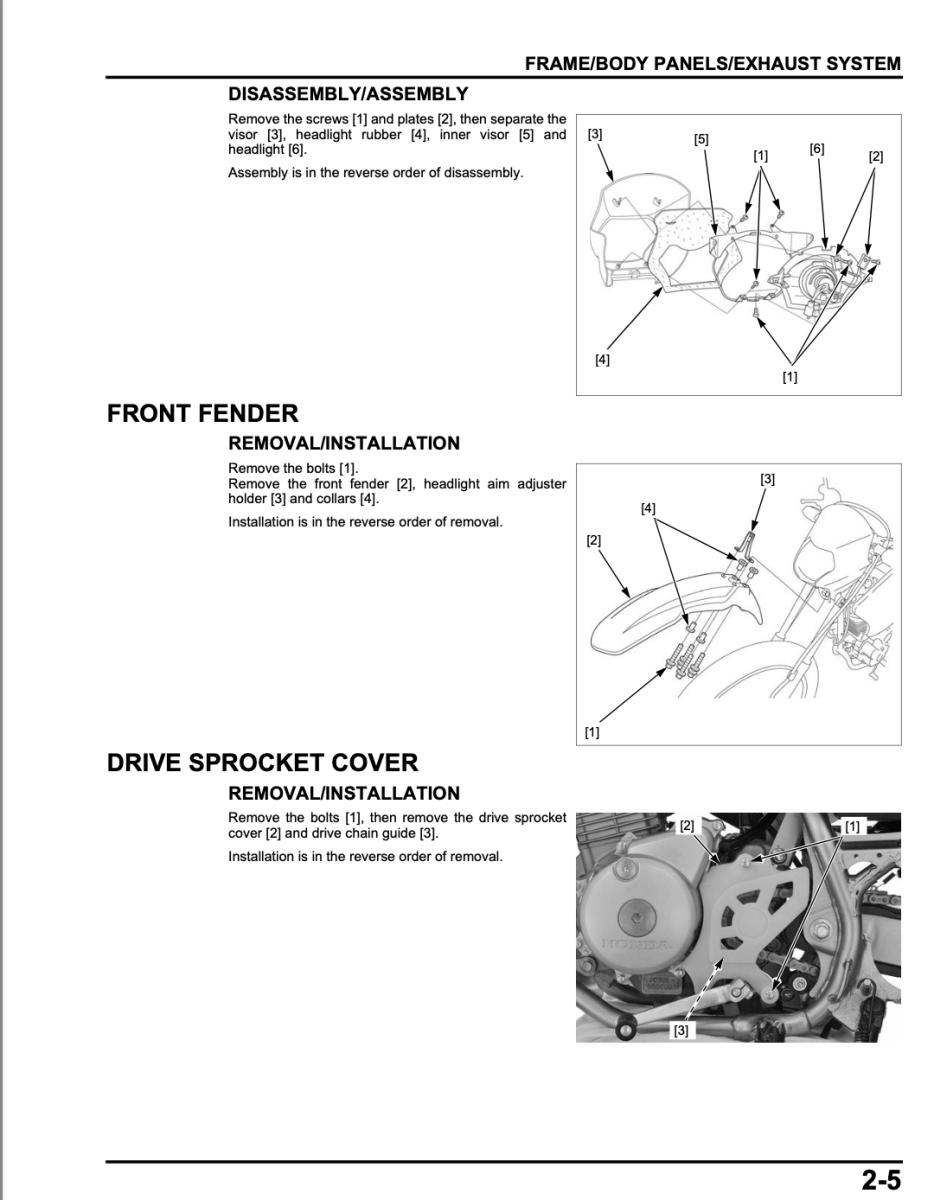 FRAME/BODY PANELS/EXHAUST SYSTEM

DISASSEMBLY/ASSEMBLY

Remove the screws [1] and plates [2], then separate the visor [3], headlight rubber [4], inner visor [5] and headlight [6].

Assembly is in the reverse order of disassembly.

[3] [5] [1] [6] [2] [4] [1]

FRONT FENDER

REMOVAL/INSTALLATION

Remove the bolts [1].
Remove the front fender [2], headlight aim adjuster holder [3] and collars [4].

Installation is in the reverse order of removal.

[3] [4] [2] [1]

DRIVE SPROCKET COVER

REMOVAL/INSTALLATION

Remove the bolts [1], then remove the drive sprocket cover [2] and drive chain guide [3].

Installation is in the reverse order of removal.

[2] [1] HONDA [3]

2-5