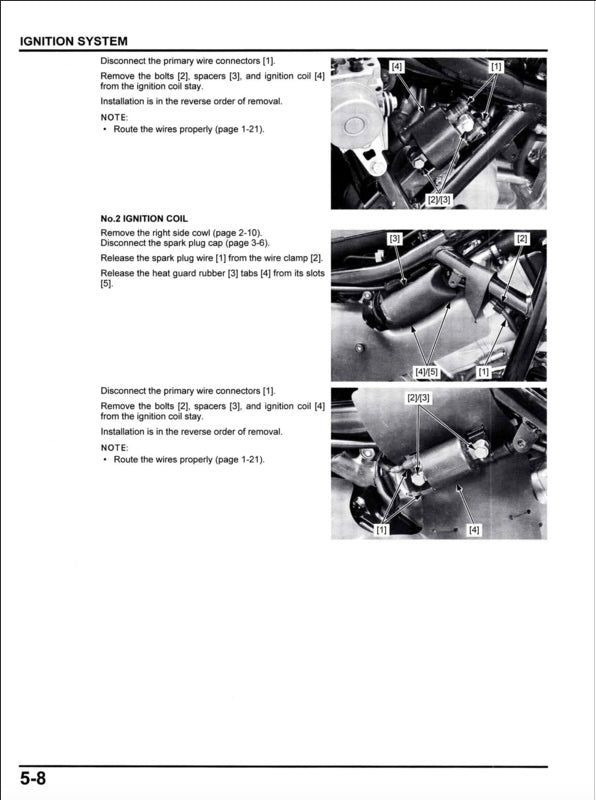 IGNITION SYSTEM

Disconnect the primary wire connectors [1].

Remove the bolts [2], spacers [3], and ignition coil [4] from the ignition coil stay.

Installation is in the reverse order of removal.

NOTE:
• Route the wires properly (page 1-21).

[4]
[1]
[2]/[3]

No.2 IGNITION COIL

Remove the right side cowl (page 2-10).
Disconnect the spark plug cap (page 3-6).

Release the spark plug wire [1] from the wire clamp [2].

Release the heat guard rubber [3] tabs [4] from its slots [5].

[3]
[2]
[4]/[5]
[1]

Disconnect the primary wire connectors [1].

Remove the bolts [2], spacers [3], and ignition coil [4] from the ignition coil stay.

Installation is in the reverse order of removal.

NOTE:
• Route the wires properly (page 1-21).

[2]/[3]
[1]
[4]

5-8