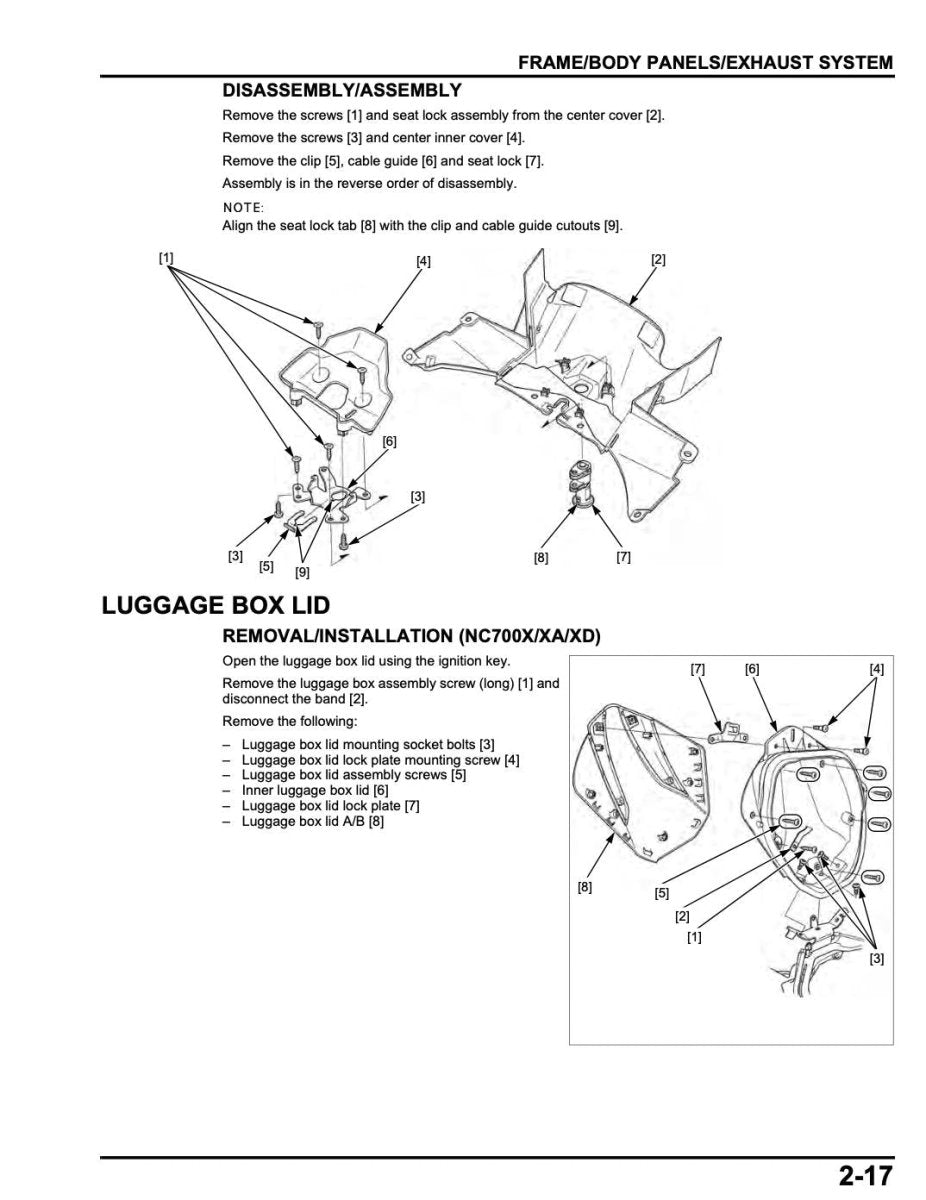 FRAME/BODY PANELS/EXHAUST SYSTEM

DISASSEMBLY/ASSEMBLY

Remove the screws [1] and seat lock assembly from the center cover [2].

Remove the screws [3] and center inner cover [4].

Remove the clip [5], cable guide [6] and seat lock [7].

Assembly is in the reverse order of disassembly.

NOTE:

Align the seat lock tab [8] with the clip and cable guide cutouts [9].

[1]
[4]
[2]
[6]
[3]
[3]
[5]
[9]
[8]
[7]

LUGGAGE BOX LID

REMOVAL/INSTALLATION (NC700X/XA/XD)

Open the luggage box lid using the ignition key.

Remove the luggage box assembly screw (long) [1] and disconnect the band [2].

Remove the following:

– Luggage box lid mounting socket bolts [3]
– Luggage box lid lock plate mounting screw [4]
– Luggage box lid assembly screws [5]
– Inner luggage box lid [6]
– Luggage box lid lock plate [7]
– Luggage box lid A/B [8]

[7]
[6]
[4]
[8]
[5]
[2]
[1]
[3]

2-17