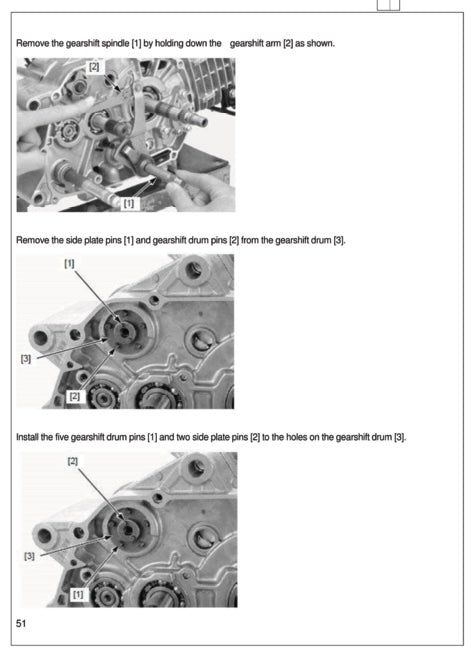 Remove the gearshift spindle [1] by holding down the gearshift arm [2] as shown.

[2]

[1]

Remove the side plate pins [1] and gearshift drum pins [2] from the gearshift drum [3].

[1]

[3]

[2]

Install the five gearshift drum pins [1] and two side plate pins [2] to the holes on the gearshift drum [3].

[2]

[3]

[1]

51