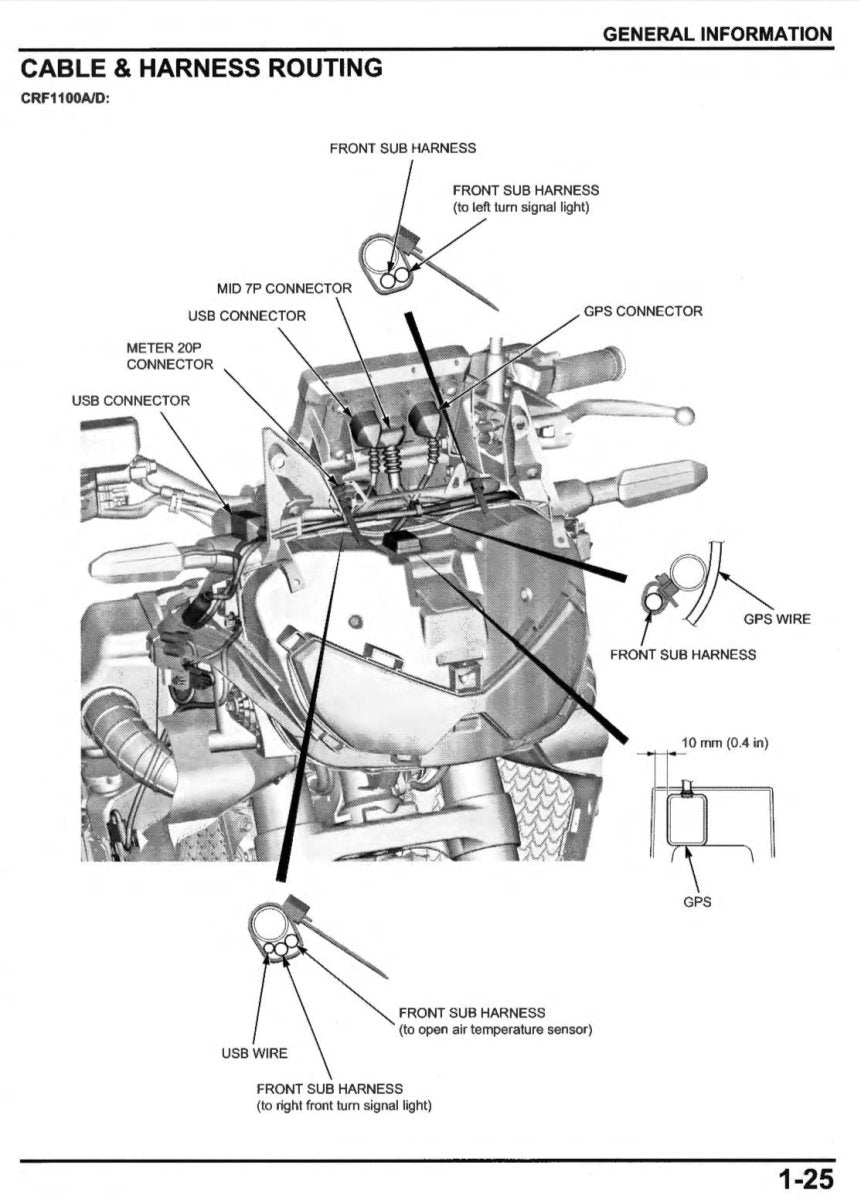 GENERAL INFORMATION

CABLE & HARNESS ROUTING

CRF1100A/D:

FRONT SUB HARNESS

FRONT SUB HARNESS
(to left turn signal light)

MID 7P CONNECTOR

USB CONNECTOR

GPS CONNECTOR

METER 20P CONNECTOR

USB CONNECTOR

GPS WIRE

FRONT SUB HARNESS

10 mm (0.4 in)

GPS

FRONT SUB HARNESS
(to open air temperature sensor)

USB WIRE

FRONT SUB HARNESS
(to right front turn signal light)

1-25