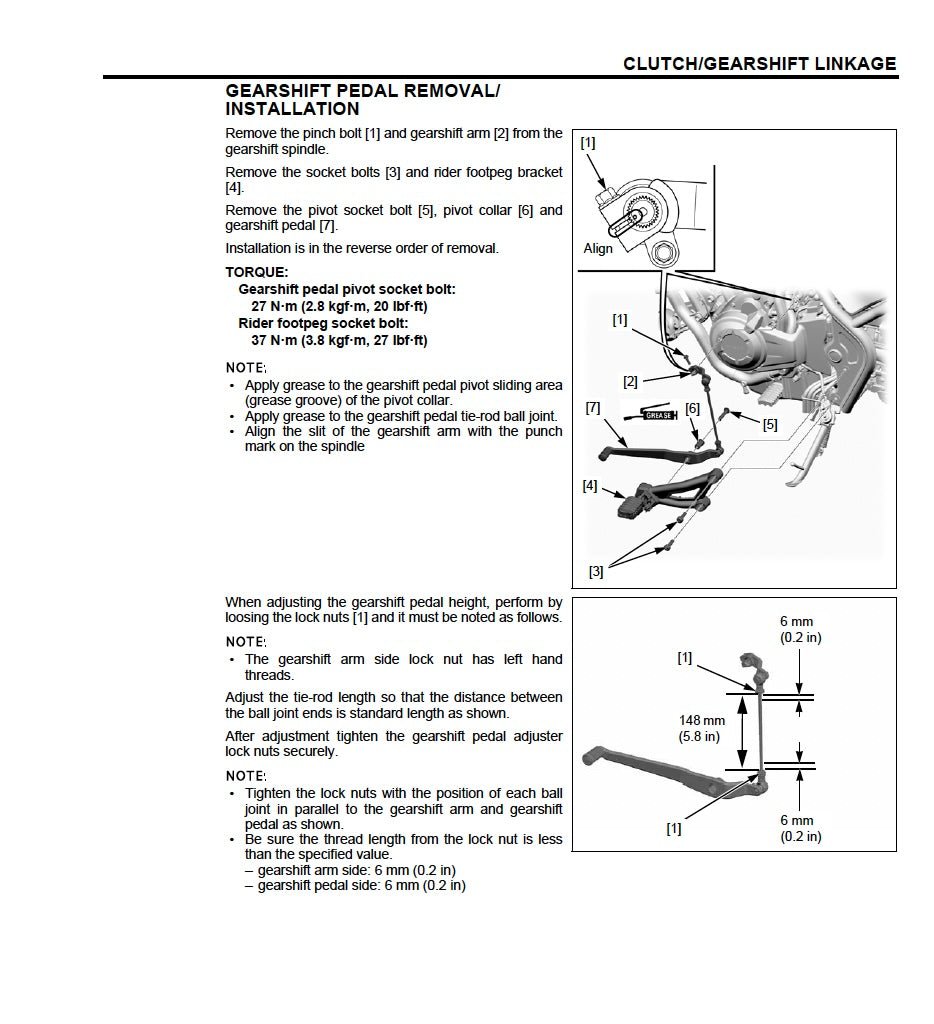 CLUTCH/GEARSHIFT LINKAGE

GEARSHIFT PEDAL REMOVAL/ INSTALLATION

Remove the pinch bolt [1] and gearshift arm [2] from the gearshift spindle.

Remove the socket bolts [3] and rider footpeg bracket [4].

Remove the pivot socket bolt [5], pivot collar [6] and gearshift pedal [7].

Installation is in the reverse order of removal.

TORQUE:
Gearshift pedal pivot socket bolt:
27 N·m (2.8 kgf·m, 20 lbf·ft)
Rider footpeg socket bolt:
37 N·m (3.8 kgf·m, 27 lbf·ft)

NOTE:
• Apply grease to the gearshift pedal pivot sliding area (grease groove) of the pivot collar.
• Apply grease to the gearshift pedal tie-rod ball joint.
• Align the slit of the gearshift arm with the punch mark on the spindle

[1]
Align
[1]
[2]
[7]
GREASE
[6]
[5]
[4]
[3]

When adjusting the gearshift pedal height, perform by loosing the lock nuts [1] and it must be noted as follows.

NOTE:
• The gearshift arm side lock nut has left hand threads.

Adjust the tie-rod length so that the distance between the ball joint ends is standard length as shown.

After adjustment tighten the gearshift pedal adjuster lock nuts securely.

NOTE:
• Tighten the lock nuts with the position of each ball joint in parallel to the gearshift arm and gearshift pedal as shown.
• Be sure the thread length from the lock nut is less than the specified value.
– gearshift arm side: 6 mm (0.2 in)
– gearshift pedal side: 6 mm (0.2 in)

6 mm
(0.2 in)
[1]
148 mm
(5.8 in)
[1]
6 mm
(0.2 in)