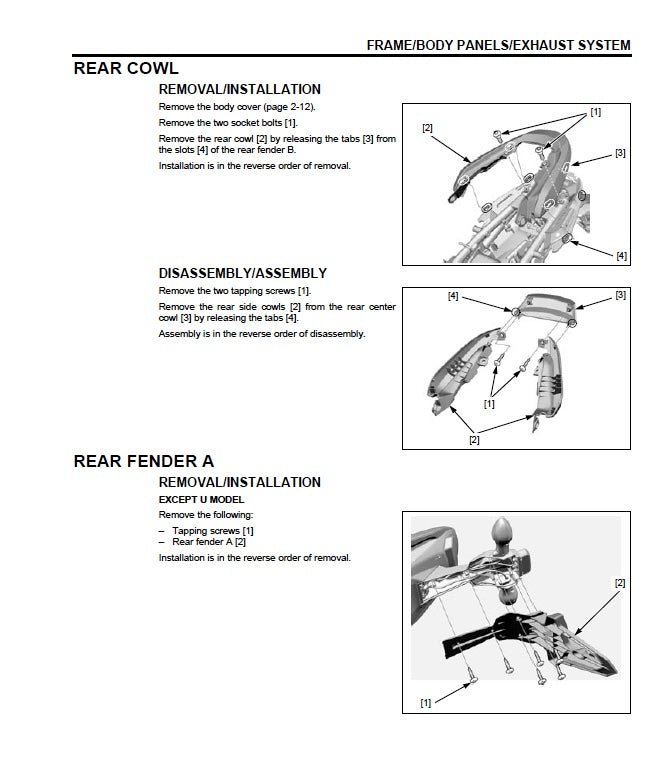 FRAME/BODY PANELS/EXHAUST SYSTEM

REAR COWL

REMOVAL/INSTALLATION

Remove the body cover (page 2-12).

Remove the two socket bolts [1].

Remove the rear cowl [2] by releasing the tabs [3] from the slots [4] of the rear fender B.

Installation is in the reverse order of removal.

[1]
[2]
[3]
[4]

DISASSEMBLY/ASSEMBLY

Remove the two tapping screws [1].

Remove the rear side cowls [2] from the rear center cowl [3] by releasing the tabs [4].

Assembly is in the reverse order of disassembly.

[4]
[3]
[1]
[2]

REAR FENDER A

REMOVAL/INSTALLATION

EXCEPT U MODEL

Remove the following:

– Tapping screws [1]
– Rear fender A [2]

Installation is in the reverse order of removal.

[2]
[1]