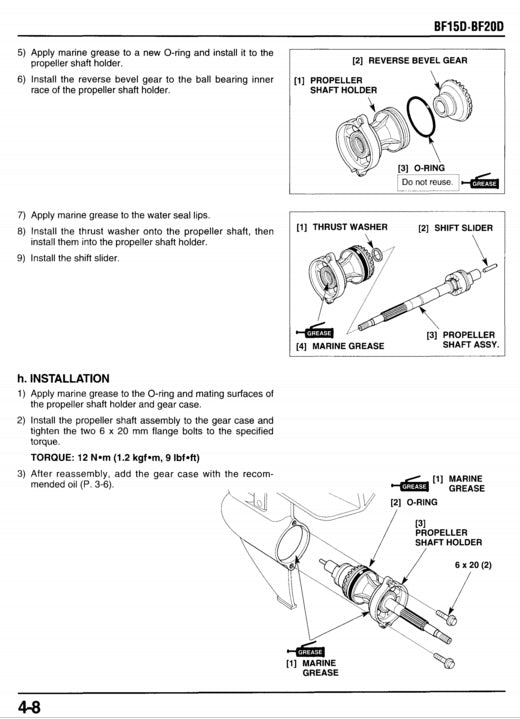 BF15D·BF20D

5) Apply marine grease to a new O-ring and install it to the propeller shaft holder.

6) Install the reverse bevel gear to the ball bearing inner race of the propeller shaft holder.

[2] REVERSE BEVEL GEAR

[1] PROPELLER SHAFT HOLDER

[3] O-RING

Do not reuse.

GREASE

7) Apply marine grease to the water seal lips.

8) Install the thrust washer onto the propeller shaft, then install them into the propeller shaft holder.

9) Install the shift slider.

[1] THRUST WASHER

[2] SHIFT SLIDER

GREASE

[4] MARINE GREASE

[3] PROPELLER SHAFT ASSY.

h. INSTALLATION

1) Apply marine grease to the O-ring and mating surfaces of the propeller shaft holder and gear case.

2) Install the propeller shaft assembly to the gear case and tighten the two 6 x 20 mm flange bolts to the specified torque.

TORQUE: 12 N•m (1.2 kgf•m, 9 lbf•ft)

3) After reassembly, add the gear case with the recommended oil (P. 3-6).

GREASE

[1] MARINE GREASE

[2] O-RING

[3] PROPELLER SHAFT HOLDER

6 x 20 (2)

GREASE

[1] MARINE GREASE

4-8