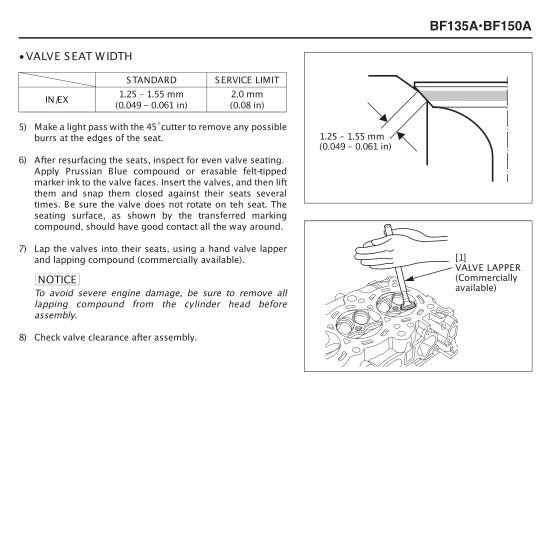 BF135A•BF150A

• VALVE SEAT WIDTH

| | STANDARD | SERVICE LIMIT |
|---|---|---|
| IN/EX | 1.25 – 1.55 mm (0.049 – 0.061 in) | 2.0 mm (0.08 in) |

5) Make a light pass with the 45° cutter to remove any possible burrs at the edges of the seat.

6) After resurfacing the seats, inspect for even valve seating. Apply Prussian Blue compound or erasable felt-tipped marker ink to the valve faces. Insert the valves, and then lift them and snap them closed against their seats several times. Be sure the valve does not rotate on teh seat. The seating surface, as shown by the transferred marking compound, should have good contact all the way around.

7) Lap the valves into their seats, using a hand valve lapper and lapping compound (commercially available).

NOTICE
To avoid severe engine damage, be sure to remove all lapping compound from the cylinder head before assembly.

8) Check valve clearance after assembly.

1.25 – 1.55 mm (0.049 – 0.061 in)

[1] VALVE LAPPER (Commercially available)