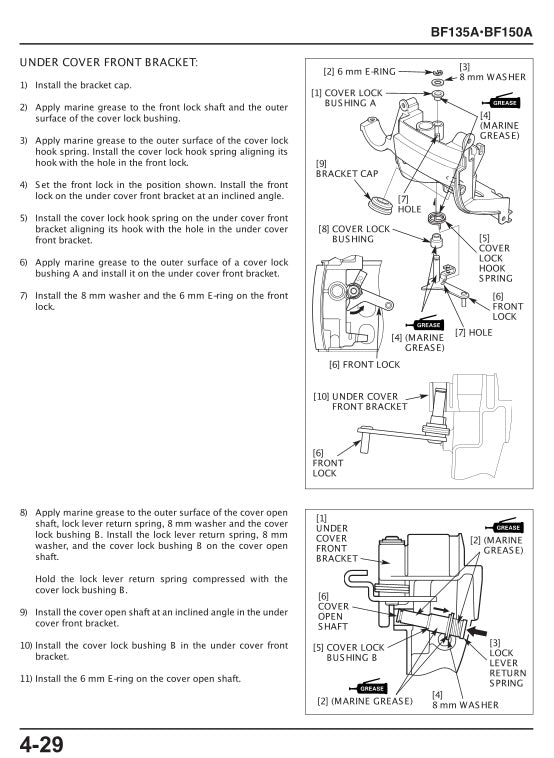 BF135A·BF150A

UNDER COVER FRONT BRACKET:

1) Install the bracket cap.

2) Apply marine grease to the front lock shaft and the outer surface of the cover lock bushing.

3) Apply marine grease to the outer surface of the cover lock hook spring. Install the cover lock hook spring aligning its hook with the hole in the front lock.

4) Set the front lock in the position shown. Install the front lock on the under cover front bracket at an inclined angle.

5) Install the cover lock hook spring on the under cover front bracket aligning its hook with the hole in the under cover front bracket.

6) Apply marine grease to the outer surface of a cover lock bushing A and install it on the under cover front bracket.

7) Install the 8 mm washer and the 6 mm E-ring on the front lock.

[2] 6 mm E-RING
[3] 8 mm WASHER
[1] COVER LOCK BUSHING A
GREASE
[4] (MARINE GREASE)
[9] BRACKET CAP
[7] HOLE
[8] COVER LOCK BUSHING
[5] COVER LOCK HOOK SPRING
[6] FRONT LOCK
GREASE
[4] (MARINE GREASE)
[7] HOLE
[6] FRONT LOCK
[10] UNDER COVER FRONT BRACKET
[6] FRONT LOCK

8) Apply marine grease to the outer surface of the cover open shaft, lock lever return spring, 8 mm washer and the cover lock bushing B. Install the lock lever return spring, 8 mm washer, and the cover lock bushing B on the cover open shaft.

Hold the lock lever return spring compressed with the cover lock bushing B.

9) Install the cover open shaft at an inclined angle in the under cover front bracket.

10) Install the cover lock bushing B in the under cover front bracket.

11) Install the 6 mm E-ring on the cover open shaft.

[1] UNDER COVER FRONT BRACKET
GREASE
[2] (MARINE GREASE)
[6] COVER OPEN SHAFT
[5] COVER LOCK BUSHING B
[3] LOCK LEVER RETURN SPRING
GREASE
[2] (MARINE GREASE)
[4] 8 mm WASHER

4-29