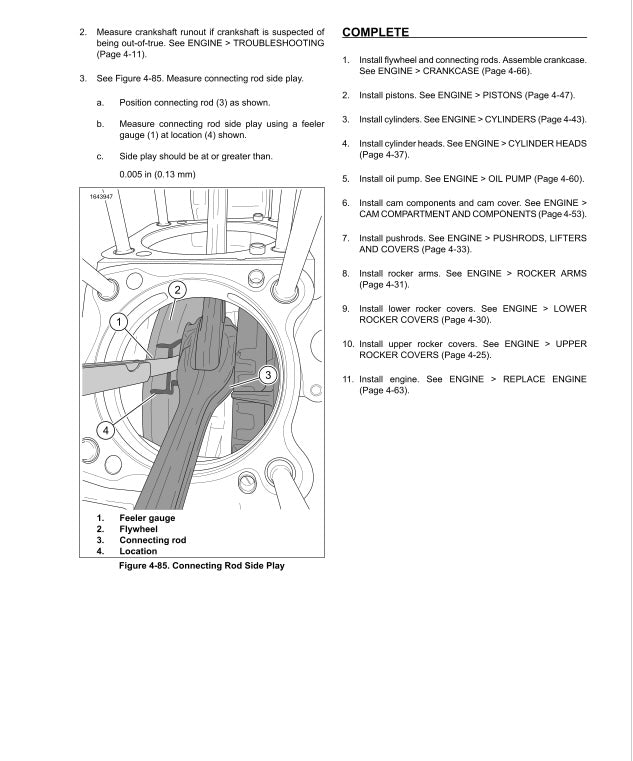 2. Measure crankshaft runout if crankshaft is suspected of being out-of-true. See ENGINE > TROUBLESHOOTING (Page 4-11).

3. See Figure 4-85. Measure connecting rod side play.

a. Position connecting rod (3) as shown.

b. Measure connecting rod side play using a feeler gauge (1) at location (4) shown.

c. Side play should be at or greater than.

0.005 in (0.13 mm)

1643947

2

1

3

4

1. Feeler gauge
2. Flywheel
3. Connecting rod
4. Location

Figure 4-85. Connecting Rod Side Play

COMPLETE

1. Install flywheel and connecting rods. Assemble crankcase. See ENGINE > CRANKCASE (Page 4-66).

2. Install pistons. See ENGINE > PISTONS (Page 4-47).

3. Install cylinders. See ENGINE > CYLINDERS (Page 4-43).

4. Install cylinder heads. See ENGINE > CYLINDER HEADS (Page 4-37).

5. Install oil pump. See ENGINE > OIL PUMP (Page 4-60).

6. Install cam components and cam cover. See ENGINE > CAM COMPARTMENT AND COMPONENTS (Page 4-53).

7. Install pushrods. See ENGINE > PUSHRODS, LIFTERS AND COVERS (Page 4-33).

8. Install rocker arms. See ENGINE > ROCKER ARMS (Page 4-31).

9. Install lower rocker covers. See ENGINE > LOWER ROCKER COVERS (Page 4-30).

10. Install upper rocker covers. See ENGINE > UPPER ROCKER COVERS (Page 4-25).

11. Install engine. See ENGINE > REPLACE ENGINE (Page 4-63).