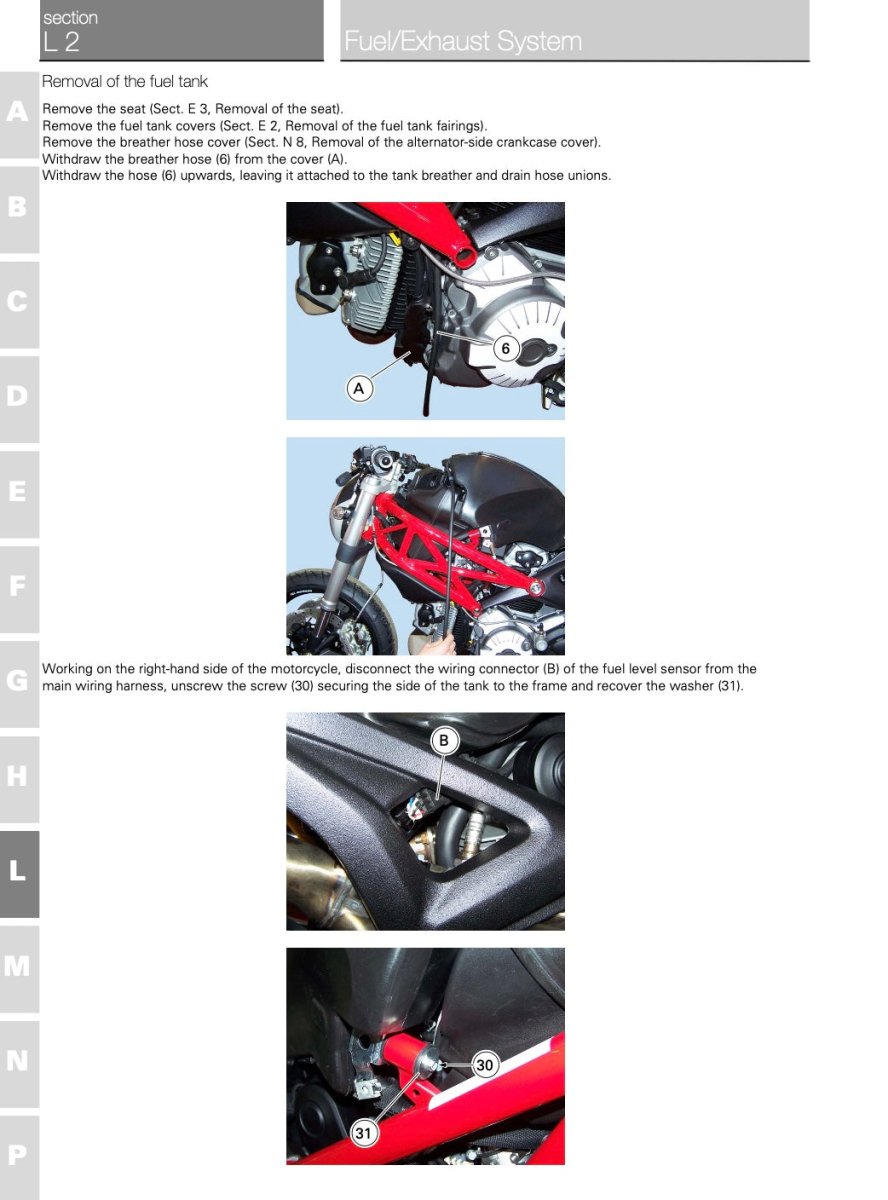 section
L 2

Fuel/Exhaust System

A
B
C
D
E
F
G
H
L
M
N
P

Removal of the fuel tank

Remove the seat (Sect. E 3, Removal of the seat).
Remove the fuel tank covers (Sect. E 2, Removal of the fuel tank fairings).
Remove the breather hose cover (Sect. N 8, Removal of the alternator-side crankcase cover).
Withdraw the breather hose (6) from the cover (A).
Withdraw the hose (6) upwards, leaving it attached to the tank breather and drain hose unions.

6
A

Working on the right-hand side of the motorcycle, disconnect the wiring connector (B) of the fuel level sensor from the main wiring harness, unscrew the screw (30) securing the side of the tank to the frame and recover the washer (31).

B

30
31