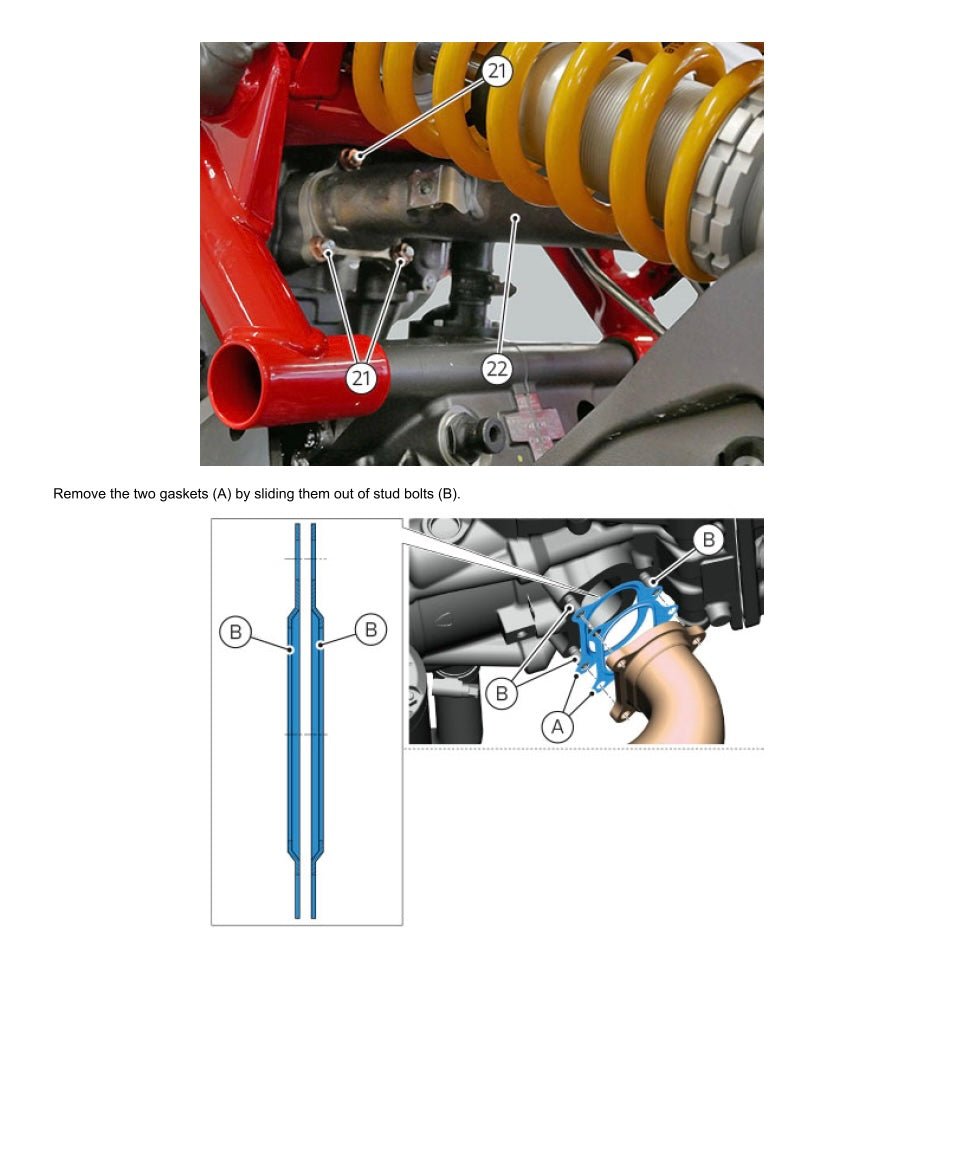 21
21
22

Remove the two gaskets (A) by sliding them out of stud bolts (B).

B
B
B
B
A