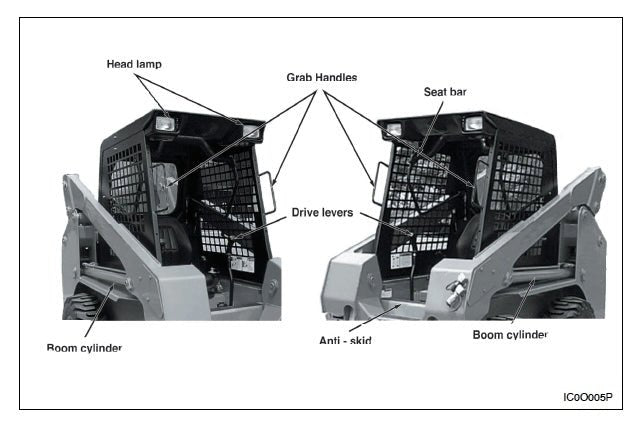 Head lamp

Grab Handles

Seat bar

Drive levers

Boom cylinder

Anti - skid

Boom cylinder

IC0O005P