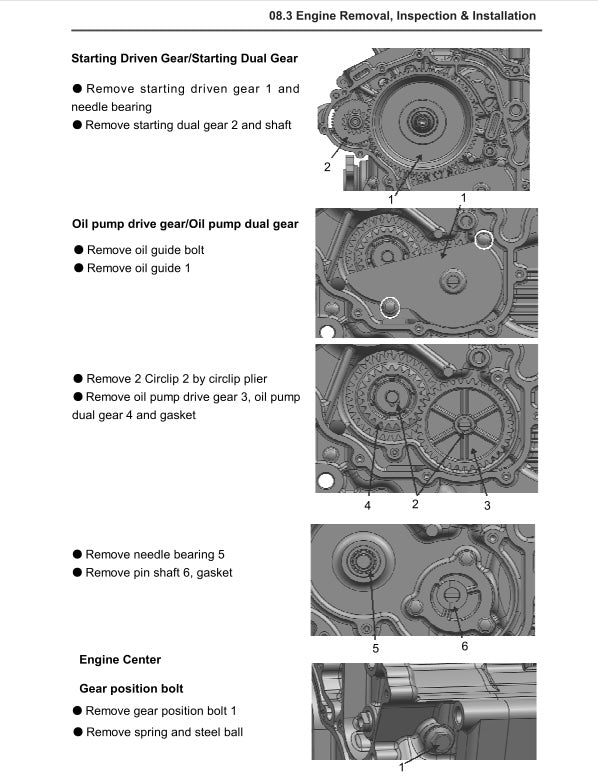 08.3 Engine Removal, Inspection & Installation

Starting Driven Gear/Starting Dual Gear

● Remove starting driven gear 1 and needle bearing
● Remove starting dual gear 2 and shaft

2
1

Oil pump drive gear/Oil pump dual gear

● Remove oil guide bolt
● Remove oil guide 1

1

● Remove 2 Circlip 2 by circlip plier
● Remove oil pump drive gear 3, oil pump dual gear 4 and gasket

4 2 3

● Remove needle bearing 5
● Remove pin shaft 6, gasket

5 6

Engine Center

Gear position bolt

● Remove gear position bolt 1
● Remove spring and steel ball

1