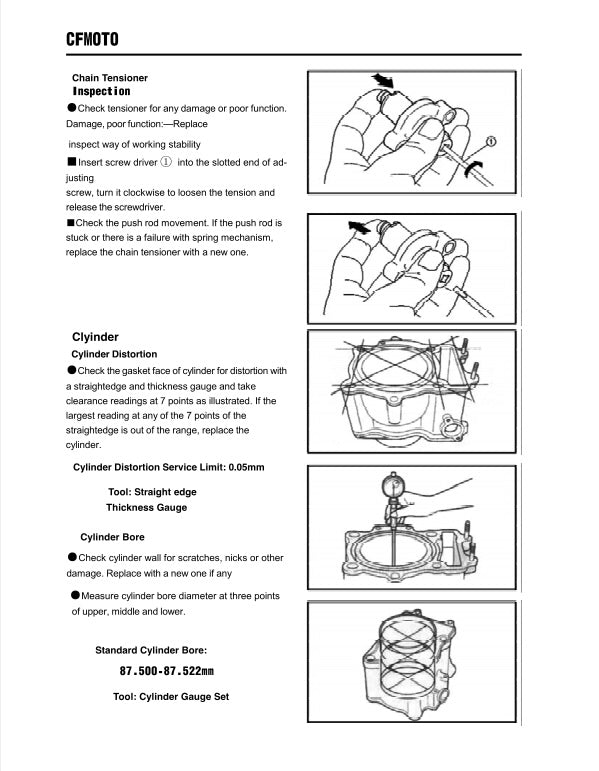 CFMOTO

Chain Tensioner

Inspection

●Check tensioner for any damage or poor function. Damage, poor function:—Replace

inspect way of working stability

■Insert screw driver ① into the slotted end of adjusting screw, turn it clockwise to loosen the tension and release the screwdriver.

■Check the push rod movement. If the push rod is stuck or there is a failure with spring mechanism, replace the chain tensioner with a new one.

①

Clyinder

Cylinder Distortion

●Check the gasket face of cylinder for distortion with a straightedge and thickness gauge and take clearance readings at 7 points as illustrated. If the largest reading at any of the 7 points of the straightedge is out of the range, replace the cylinder.

Cylinder Distortion Service Limit: 0.05mm

Tool: Straight edge
Thickness Gauge

Cylinder Bore

●Check cylinder wall for scratches, nicks or other damage. Replace with a new one if any

●Measure cylinder bore diameter at three points of upper, middle and lower.

Standard Cylinder Bore:
87.500-87.522mm

Tool: Cylinder Gauge Set