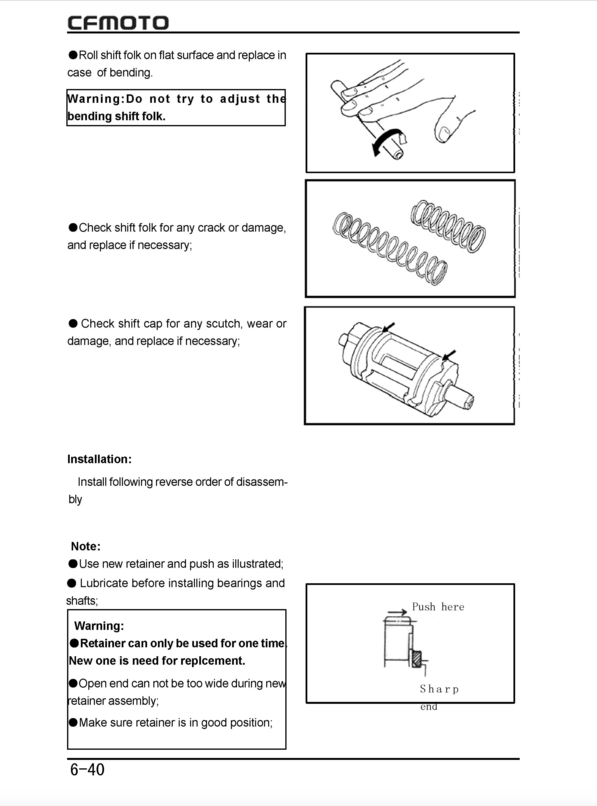 CFMOTO

●Roll shift folk on flat surface and replace in case of bending.

Warning:Do not try to adjust the bending shift folk.

●Check shift folk for any crack or damage, and replace if necessary;

● Check shift cap for any scutch, wear or damage, and replace if necessary;

Installation:

Install following reverse order of disassembly

Note:

●Use new retainer and push as illustrated;

● Lubricate before installing bearings and shafts;

Warning:

●Retainer can only be used for one time. New one is need for replcement.

●Open end can not be too wide during new retainer assembly;

●Make sure retainer is in good position;

Push here

Sharp end

6-40