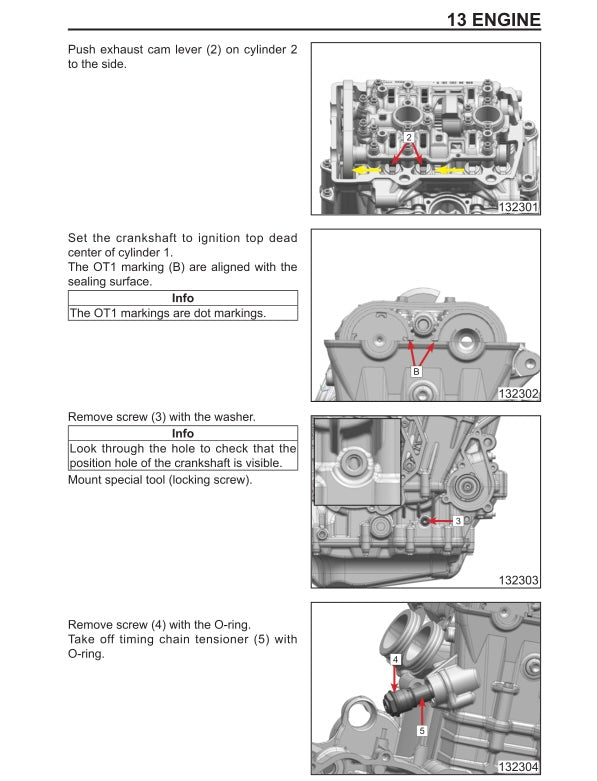 13 ENGINE

Push exhaust cam lever (2) on cylinder 2 to the side.

2

132301

Set the crankshaft to ignition top dead center of cylinder 1.
The OT1 marking (B) are aligned with the sealing surface.

| Info |
|---|
| The OT1 markings are dot markings. |

B

132302

Remove screw (3) with the washer.

| Info |
|---|
| Look through the hole to check that the position hole of the crankshaft is visible. |

Mount special tool (locking screw).

3

132303

Remove screw (4) with the O-ring.
Take off timing chain tensioner (5) with O-ring.

4

5

132304