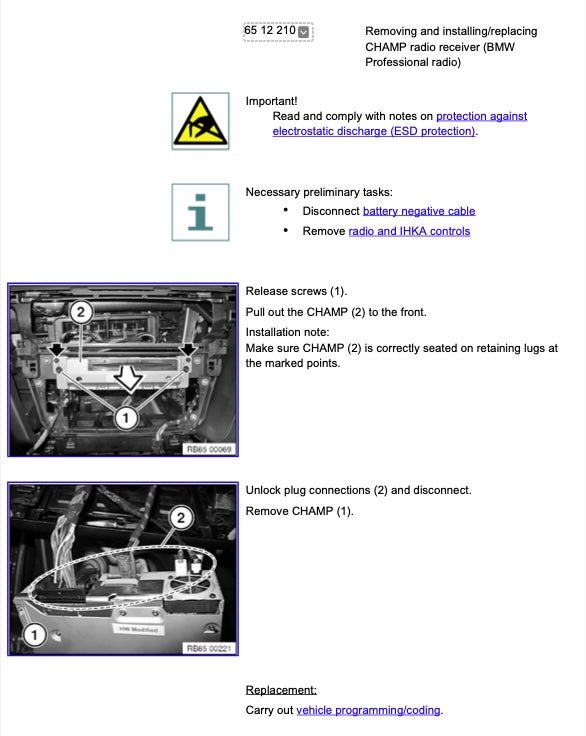 65 12 210

Removing and installing/replacing CHAMP radio receiver (BMW Professional radio)

Important!
Read and comply with notes on protection against electrostatic discharge (ESD protection).

Necessary preliminary tasks:
• Disconnect battery negative cable
• Remove radio and IHKA controls

2
1
RB65 00069

Release screws (1).
Pull out the CHAMP (2) to the front.
Installation note:
Make sure CHAMP (2) is correctly seated on retaining lugs at the marked points.

2
1
HW Modified
RB65 00221

Unlock plug connections (2) and disconnect.
Remove CHAMP (1).

Replacement:
Carry out vehicle programming/coding.