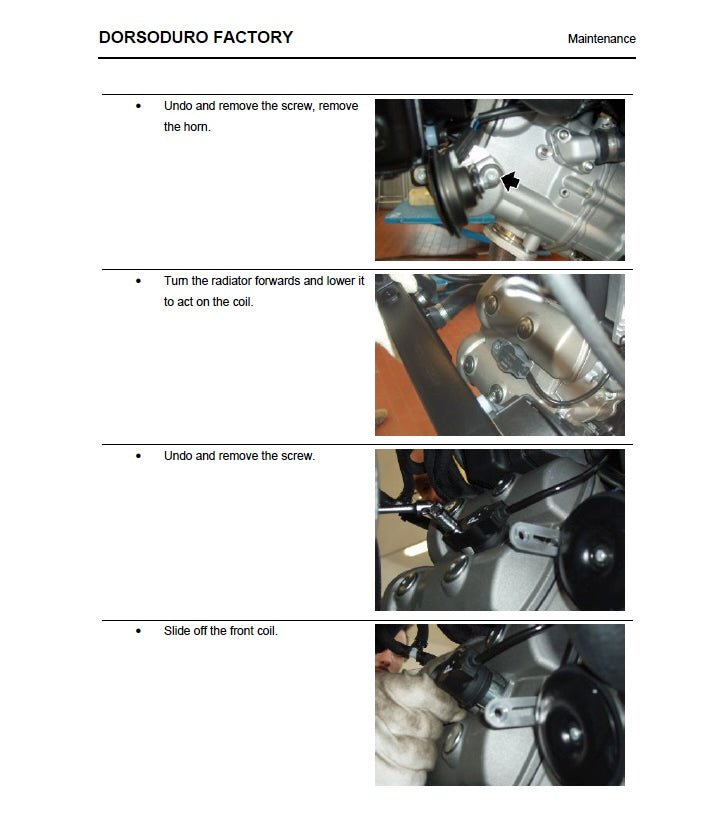 DORSODURO FACTORY

Maintenance

• Undo and remove the screw, remove the horn.

• Turn the radiator forwards and lower it to act on the coil.

• Undo and remove the screw.

• Slide off the front coil.