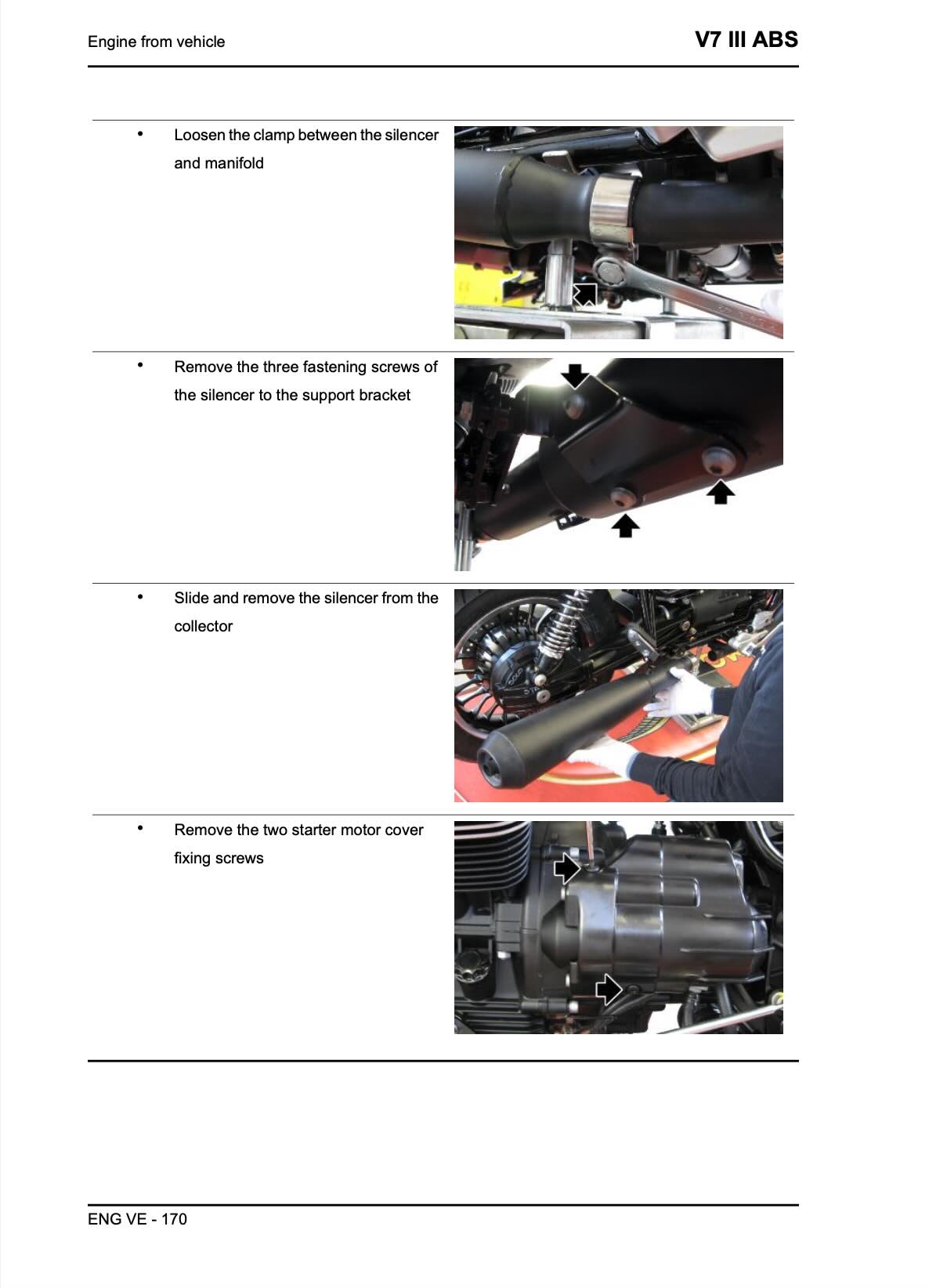 Engine from vehicle

V7 III ABS

• Loosen the clamp between the silencer and manifold

• Remove the three fastening screws of the silencer to the support bracket

• Slide and remove the silencer from the collector

• Remove the two starter motor cover fixing screws

ENG VE - 170