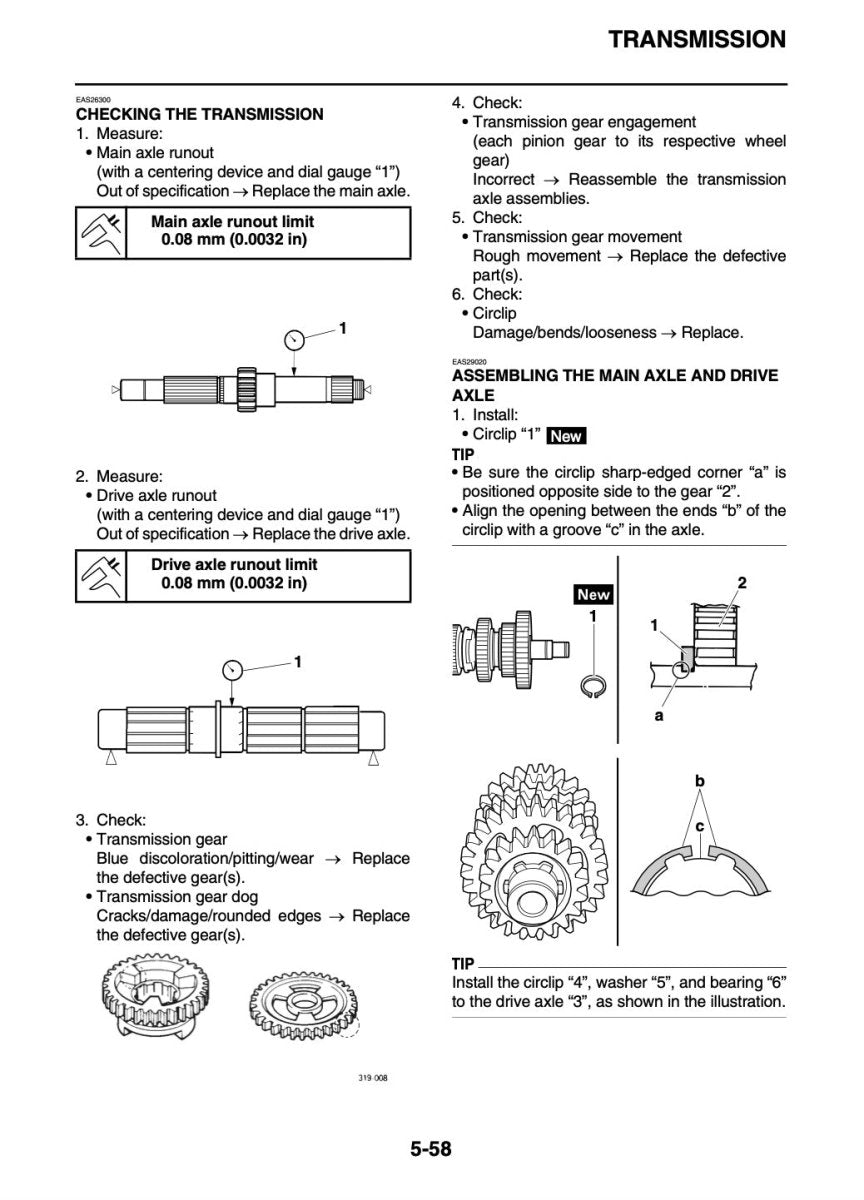 TRANSMISSION

EAS26300
CHECKING THE TRANSMISSION
1. Measure:
• Main axle runout
(with a centering device and dial gauge "1")
Out of specification → Replace the main axle.

Main axle runout limit
0.08 mm (0.0032 in)

1

2. Measure:
• Drive axle runout
(with a centering device and dial gauge "1")
Out of specification → Replace the drive axle.

Drive axle runout limit
0.08 mm (0.0032 in)

1

3. Check:
• Transmission gear
Blue discoloration/pitting/wear → Replace the defective gear(s).
• Transmission gear dog
Cracks/damage/rounded edges → Replace the defective gear(s).

319-008

4. Check:
• Transmission gear engagement
(each pinion gear to its respective wheel gear)
Incorrect → Reassemble the transmission axle assemblies.
5. Check:
• Transmission gear movement
Rough movement → Replace the defective part(s).
6. Check:
• Circlip
Damage/bends/looseness → Replace.

EAS29020
ASSEMBLING THE MAIN AXLE AND DRIVE AXLE
1. Install:
• Circlip "1" New
TIP
• Be sure the circlip sharp-edged corner "a" is positioned opposite side to the gear "2".
• Align the opening between the ends "b" of the circlip with a groove "c" in the axle.

New
1
2
1
a
b
c

TIP
Install the circlip "4", washer "5", and bearing "6" to the drive axle "3", as shown in the illustration.

5-58