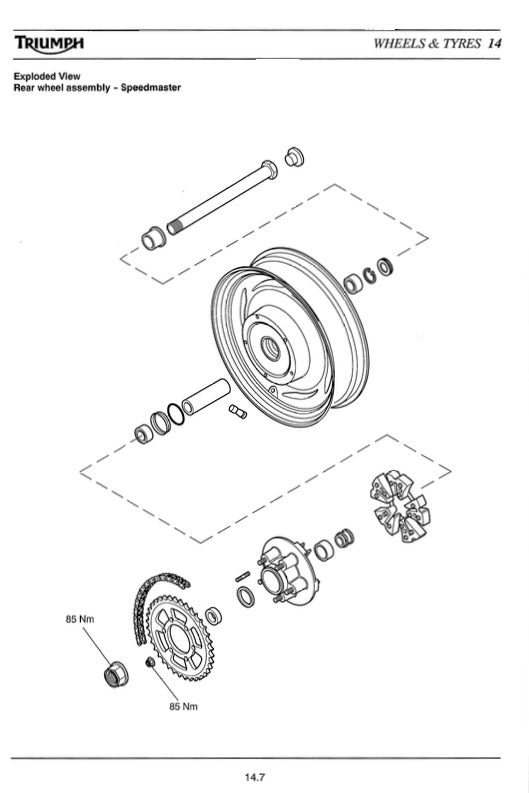 TRIUMPH

WHEELS & TYRES 14

Exploded View
Rear wheel assembly - Speedmaster

85 Nm

85 Nm

14.7