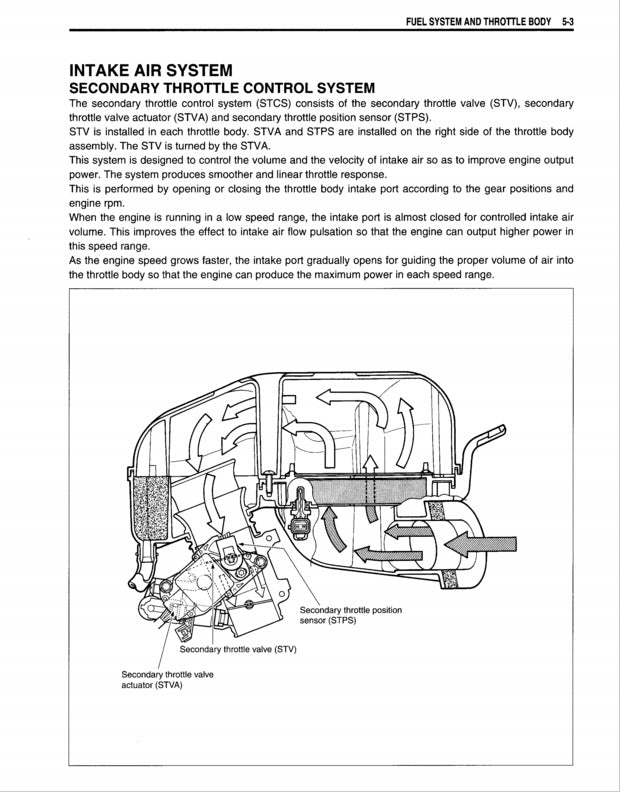 FUEL SYSTEM AND THROTTLE BODY 5-3

INTAKE AIR SYSTEM
SECONDARY THROTTLE CONTROL SYSTEM
The secondary throttle control system (STCS) consists of the secondary throttle valve (STV), secondary throttle valve actuator (STVA) and secondary throttle position sensor (STPS).
STV is installed in each throttle body. STVA and STPS are installed on the right side of the throttle body assembly. The STV is turned by the STVA.
This system is designed to control the volume and the velocity of intake air so as to improve engine output power. The system produces smoother and linear throttle response.
This is performed by opening or closing the throttle body intake port according to the gear positions and engine rpm.
When the engine is running in a low speed range, the intake port is almost closed for controlled intake air volume. This improves the effect to intake air flow pulsation so that the engine can output higher power in this speed range.
As the engine speed grows faster, the intake port gradually opens for guiding the proper volume of air into the throttle body so that the engine can produce the maximum power in each speed range.

Secondary throttle position sensor (STPS)

Secondary throttle valve (STV)

Secondary throttle valve actuator (STVA)