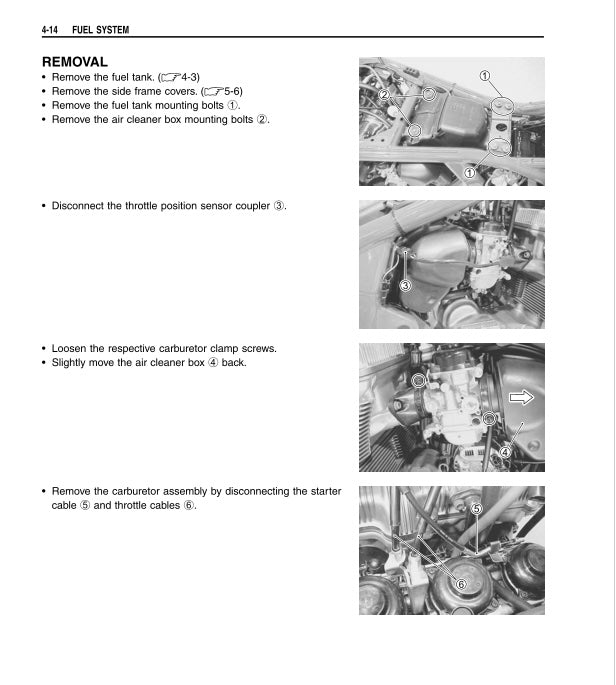 4-14 FUEL SYSTEM

REMOVAL

• Remove the fuel tank. (☞4-3)
• Remove the side frame covers. (☞5-6)
• Remove the fuel tank mounting bolts ①.
• Remove the air cleaner box mounting bolts ②.

①
②
①

• Disconnect the throttle position sensor coupler ③.

③

• Loosen the respective carburetor clamp screws.
• Slightly move the air cleaner box ④ back.

④

• Remove the carburetor assembly by disconnecting the starter cable ⑤ and throttle cables ⑥.

⑤
⑥