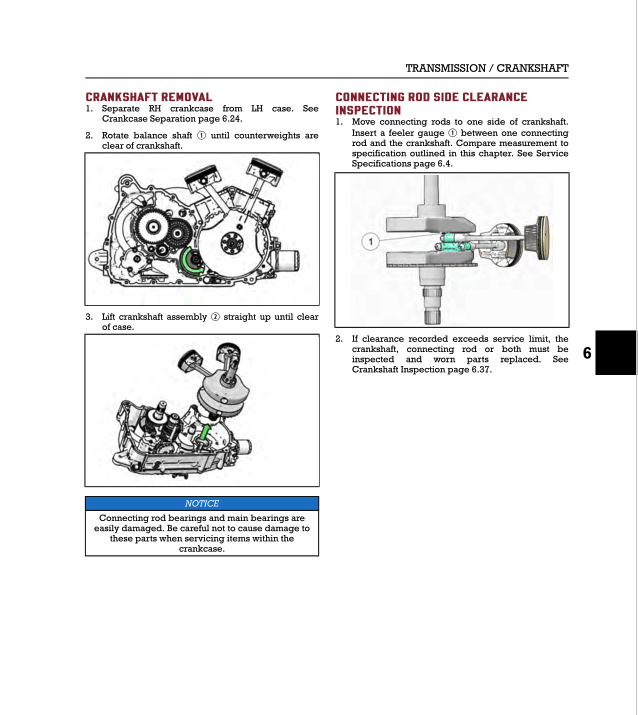 TRANSMISSION / CRANKSHAFT

CRANKSHAFT REMOVAL

1. Separate RH crankcase from LH case. See Crankcase Separation page 6.24.

2. Rotate balance shaft ① until counterweights are clear of crankshaft.

3. Lift crankshaft assembly ② straight up until clear of case.

NOTICE

Connecting rod bearings and main bearings are easily damaged. Be careful not to cause damage to these parts when servicing items within the crankcase.

CONNECTING ROD SIDE CLEARANCE INSPECTION

1. Move connecting rods to one side of crankshaft. Insert a feeler gauge ① between one connecting rod and the crankshaft. Compare measurement to specification outlined in this chapter. See Service Specifications page 6.4.

1

2. If clearance recorded exceeds service limit, the crankshaft, connecting rod or both must be inspected and worn parts replaced. See Crankshaft Inspection page 6.37.

6