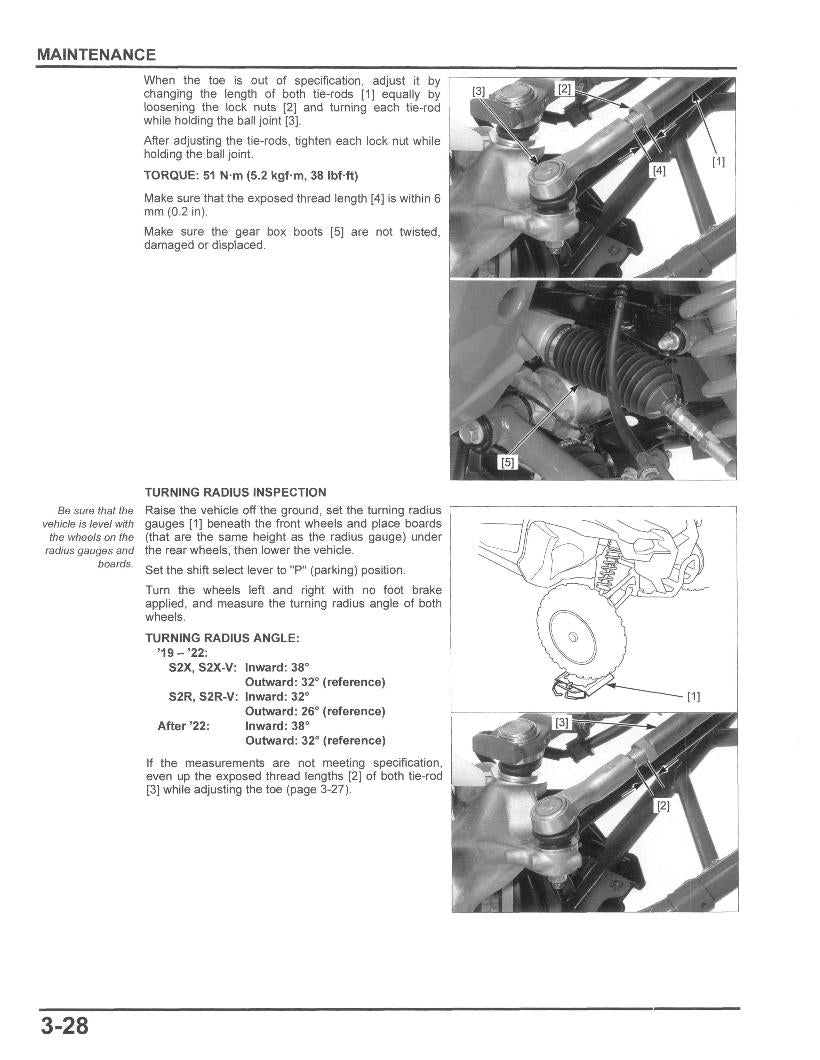 MAINTENANCE

When the toe is out of specification, adjust it by changing the length of both tie-rods [1] equally by loosening the lock nuts [2] and turning each tie-rod while holding the ball joint [3].

After adjusting the tie-rods, tighten each lock nut while holding the ball joint.

TORQUE: 51 N·m (5.2 kgf·m, 38 lbf·ft)

Make sure that the exposed thread length [4] is within 6 mm (0.2 in).

Make sure the gear box boots [5] are not twisted, damaged or displaced.

[3] [2] [4] [1]

[5]

TURNING RADIUS INSPECTION

Be sure that the vehicle is level with the wheels on the radius gauges and boards.

Raise the vehicle off the ground, set the turning radius gauges [1] beneath the front wheels and place boards (that are the same height as the radius gauge) under the rear wheels, then lower the vehicle.

Set the shift select lever to "P" (parking) position.

Turn the wheels left and right with no foot brake applied, and measure the turning radius angle of both wheels.

TURNING RADIUS ANGLE:
'19 – '22:
S2X, S2X-V: Inward: 38°
Outward: 32° (reference)
S2R, S2R-V: Inward: 32°
Outward: 26° (reference)
After '22: Inward: 38°
Outward: 32° (reference)

If the measurements are not meeting specification, even up the exposed thread lengths [2] of both tie-rod [3] while adjusting the toe (page 3-27).

[1]

[3]

[2]

3-28