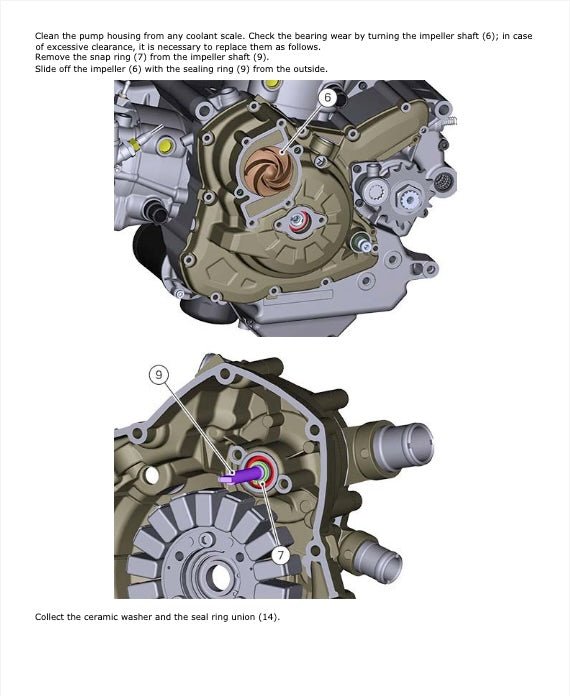 Clean the pump housing from any coolant scale. Check the bearing wear by turning the impeller shaft (6); in case of excessive clearance, it is necessary to replace them as follows.
Remove the snap ring (7) from the impeller shaft (9).
Slide off the impeller (6) with the sealing ring (9) from the outside.

6

9

7

Collect the ceramic washer and the seal ring union (14).