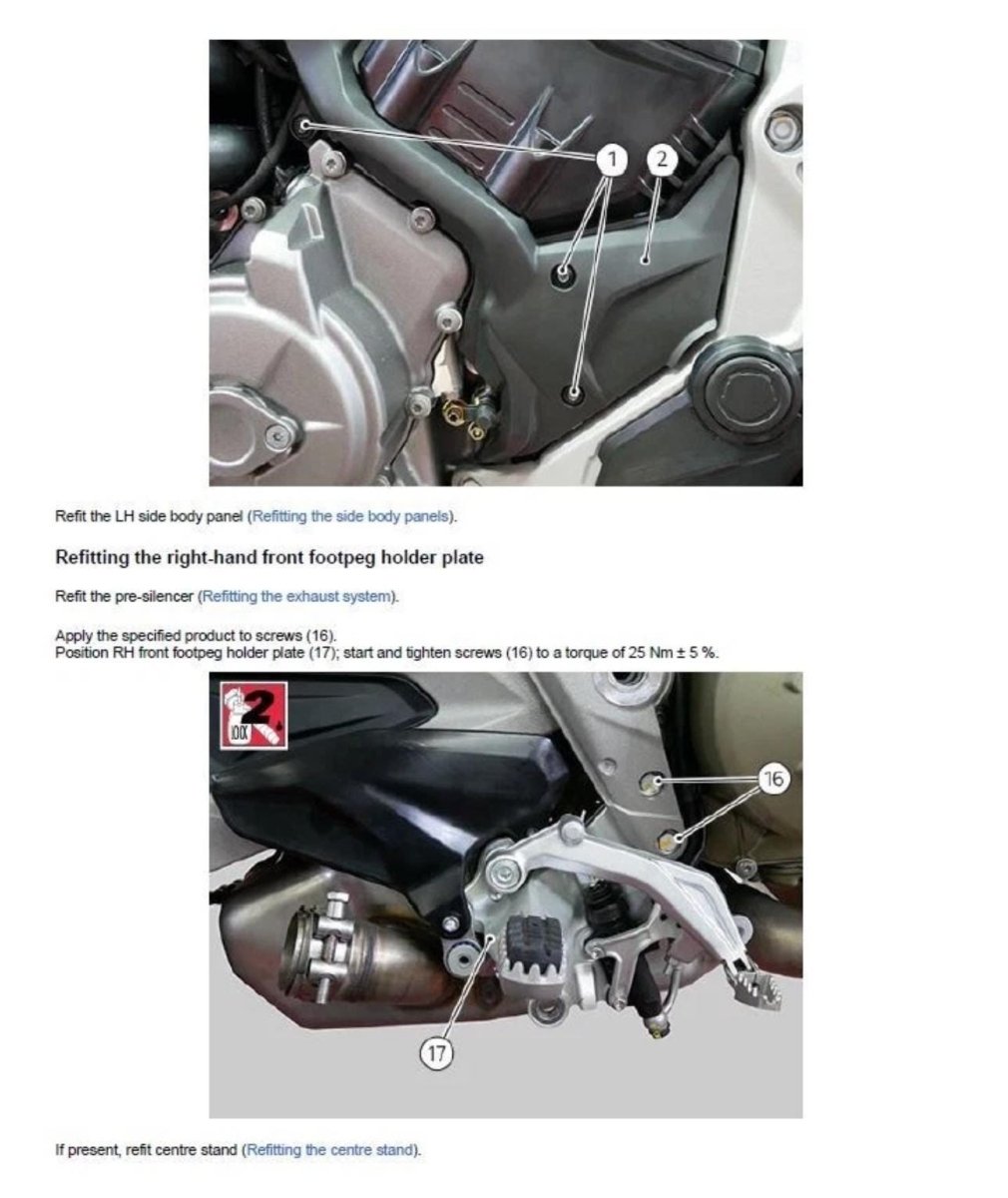 1
2

Refit the LH side body panel (Refitting the side body panels).

Refitting the right-hand front footpeg holder plate

Refit the pre-silencer (Refitting the exhaust system).

Apply the specified product to screws (16).
Position RH front footpeg holder plate (17); start and tighten screws (16) to a torque of 25 Nm ± 5 %.

2
LOCK
16
17

If present, refit centre stand (Refitting the centre stand).