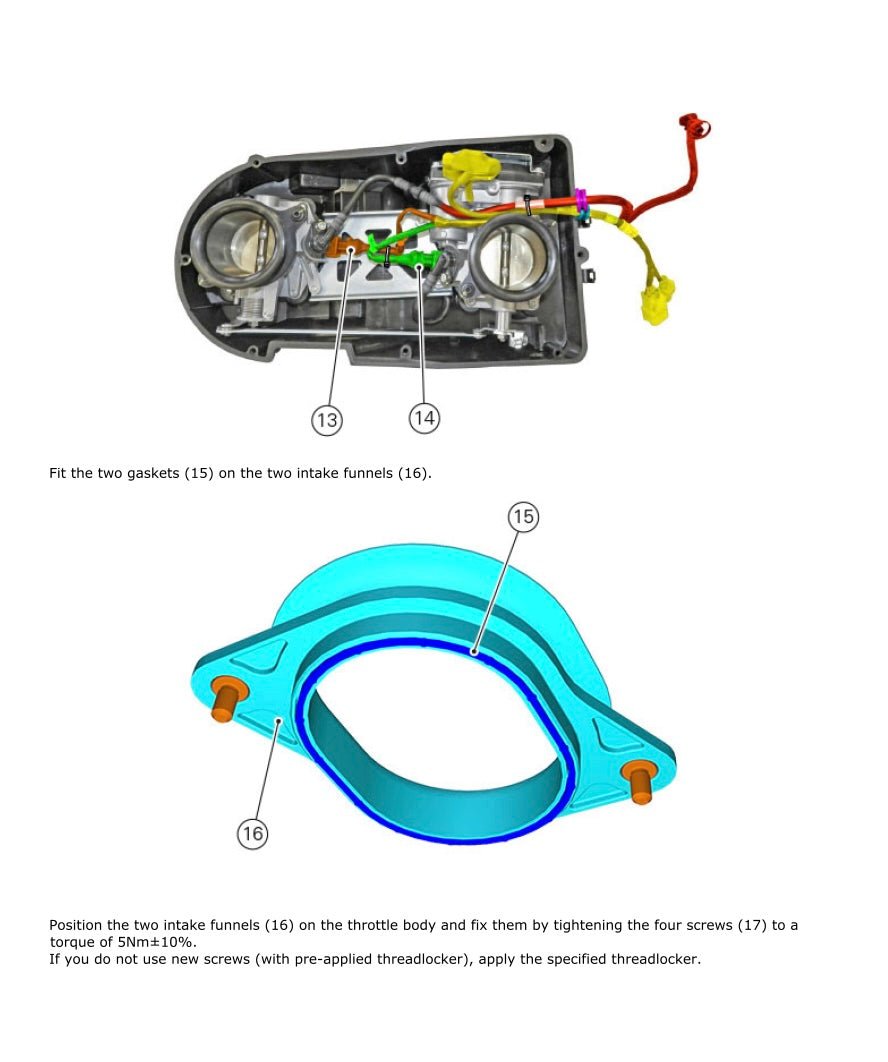 13

14

Fit the two gaskets (15) on the two intake funnels (16).

15

16

Position the two intake funnels (16) on the throttle body and fix them by tightening the four screws (17) to a torque of 5Nm±10%.
If you do not use new screws (with pre-applied threadlocker), apply the specified threadlocker.