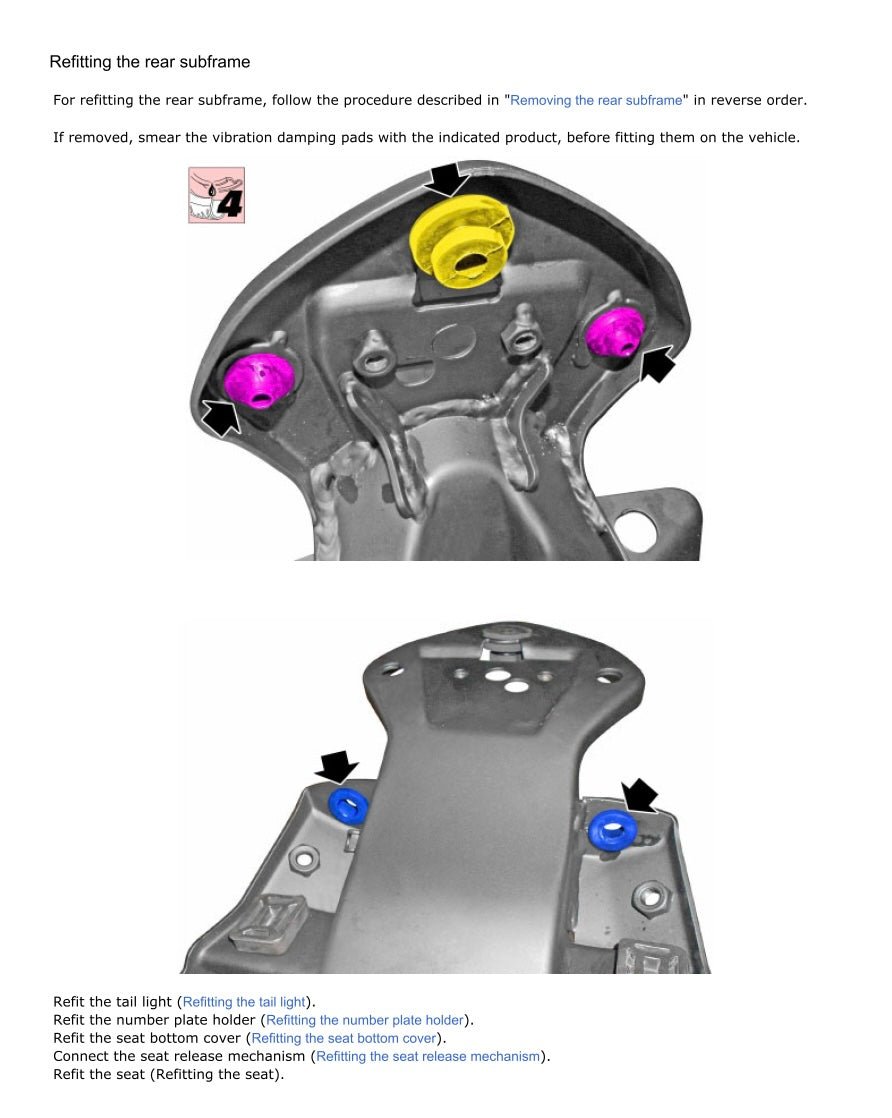 Refitting the rear subframe

For refitting the rear subframe, follow the procedure described in "Removing the rear subframe" in reverse order.

If removed, smear the vibration damping pads with the indicated product, before fitting them on the vehicle.

4

Refit the tail light (Refitting the tail light).
Refit the number plate holder (Refitting the number plate holder).
Refit the seat bottom cover (Refitting the seat bottom cover).
Connect the seat release mechanism (Refitting the seat release mechanism).
Refit the seat (Refitting the seat).