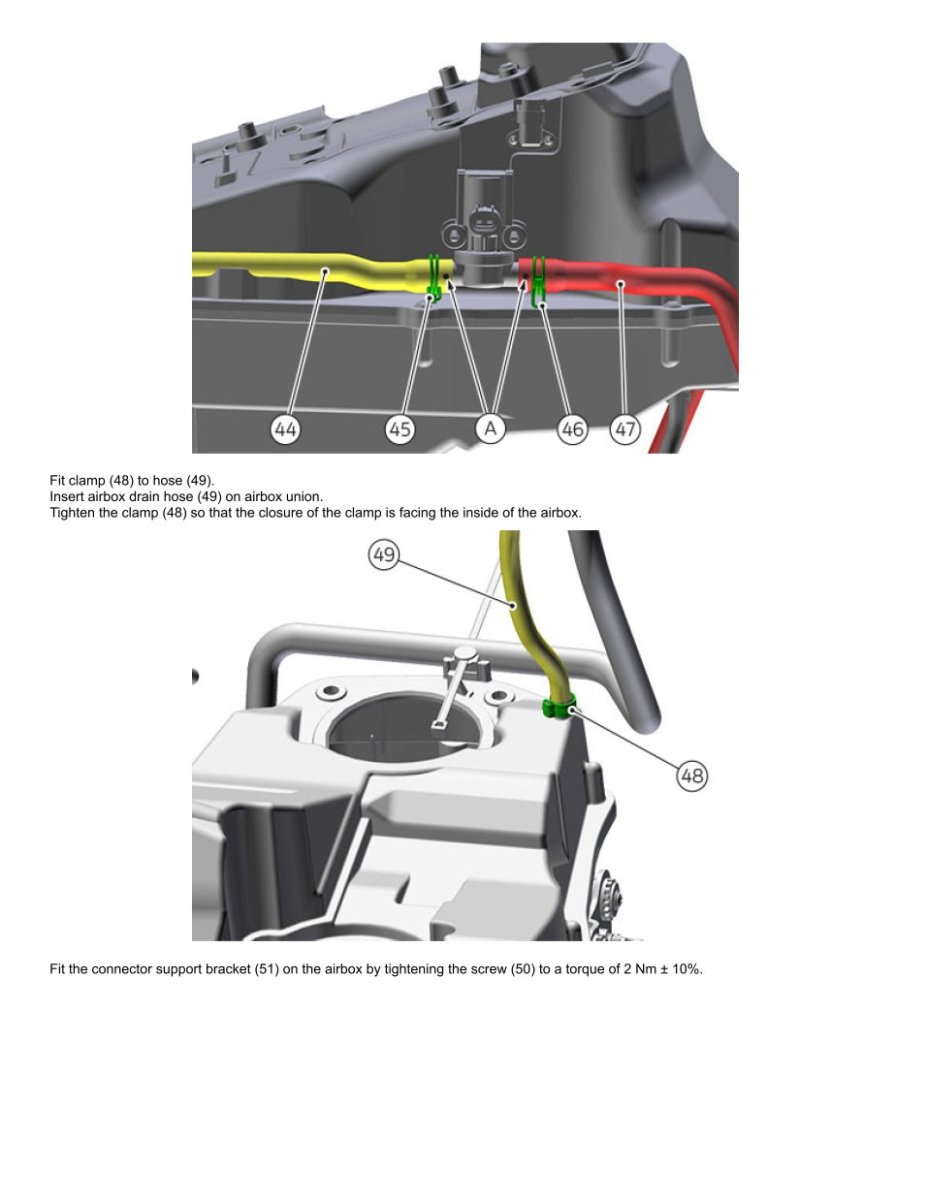 44
45
A
46
47

Fit clamp (48) to hose (49).
Insert airbox drain hose (49) on airbox union.
Tighten the clamp (48) so that the closure of the clamp is facing the inside of the airbox.

49
48

Fit the connector support bracket (51) on the airbox by tightening the screw (50) to a torque of 2 Nm ± 10%.