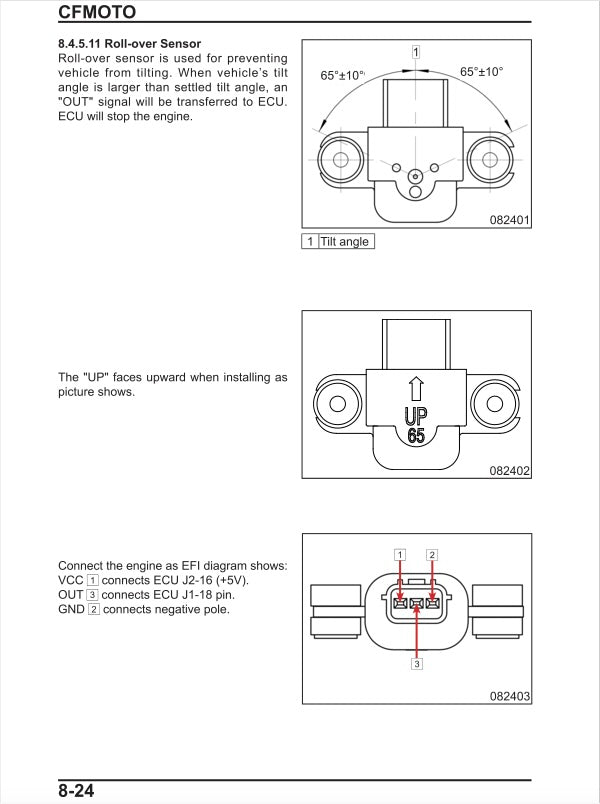 CFMOTO

8.4.5.11 Roll-over Sensor
Roll-over sensor is used for preventing vehicle from tilting. When vehicle's tilt angle is larger than settled tilt angle, an "OUT" signal will be transferred to ECU. ECU will stop the engine.

1
65°±10°
65°±10°
082401

1 Tilt angle

The "UP" faces upward when installing as picture shows.

UP
65
082402

Connect the engine as EFI diagram shows:
VCC 1 connects ECU J2-16 (+5V).
OUT 3 connects ECU J1-18 pin.
GND 2 connects negative pole.

1
2
3
082403

8-24