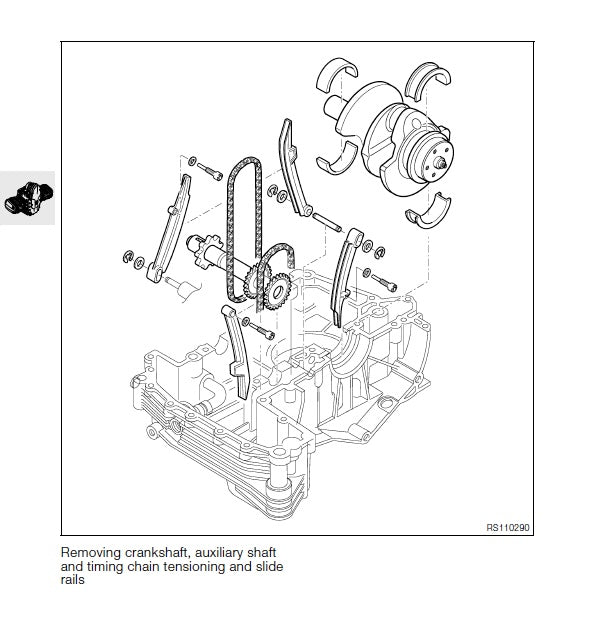 RS110290

Removing crankshaft, auxiliary shaft and timing chain tensioning and slide rails