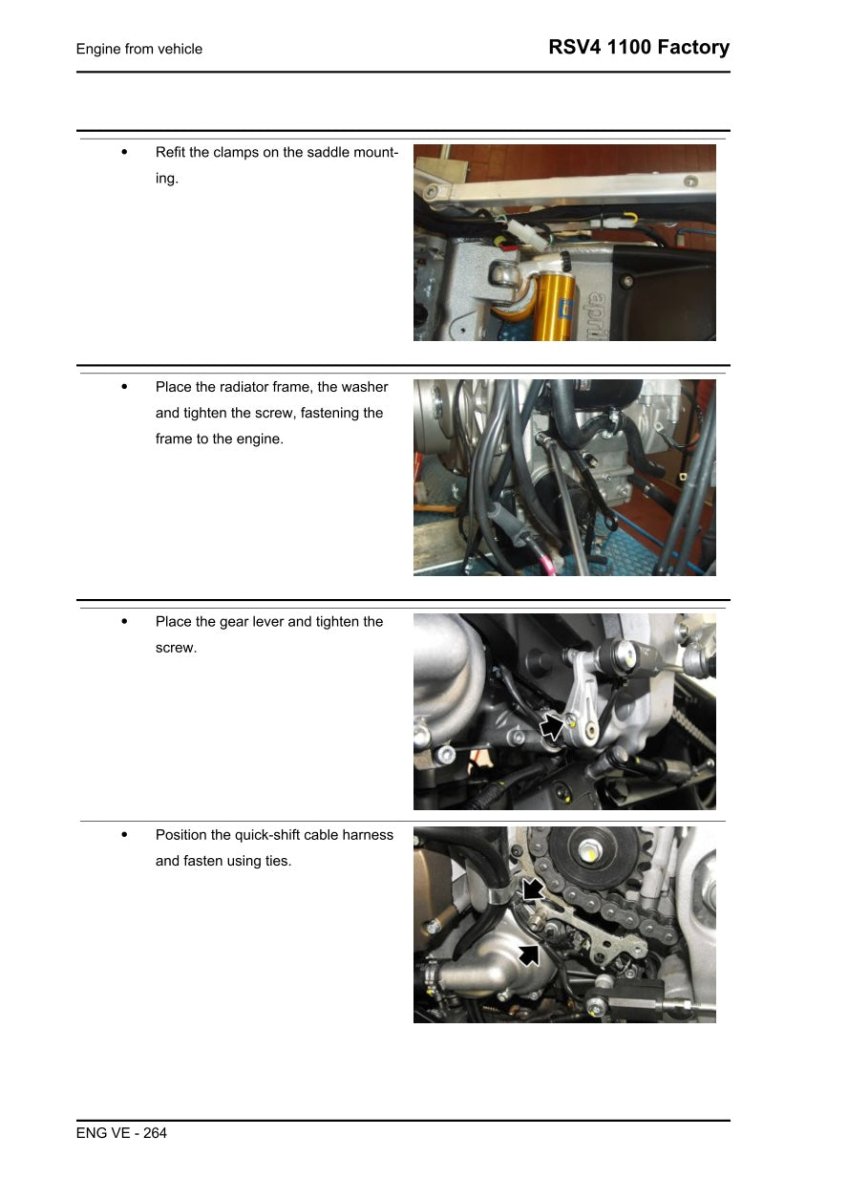 Engine from vehicle

RSV4 1100 Factory

• Refit the clamps on the saddle mounting.

• Place the radiator frame, the washer and tighten the screw, fastening the frame to the engine.

• Place the gear lever and tighten the screw.

• Position the quick-shift cable harness and fasten using ties.

ENG VE - 264